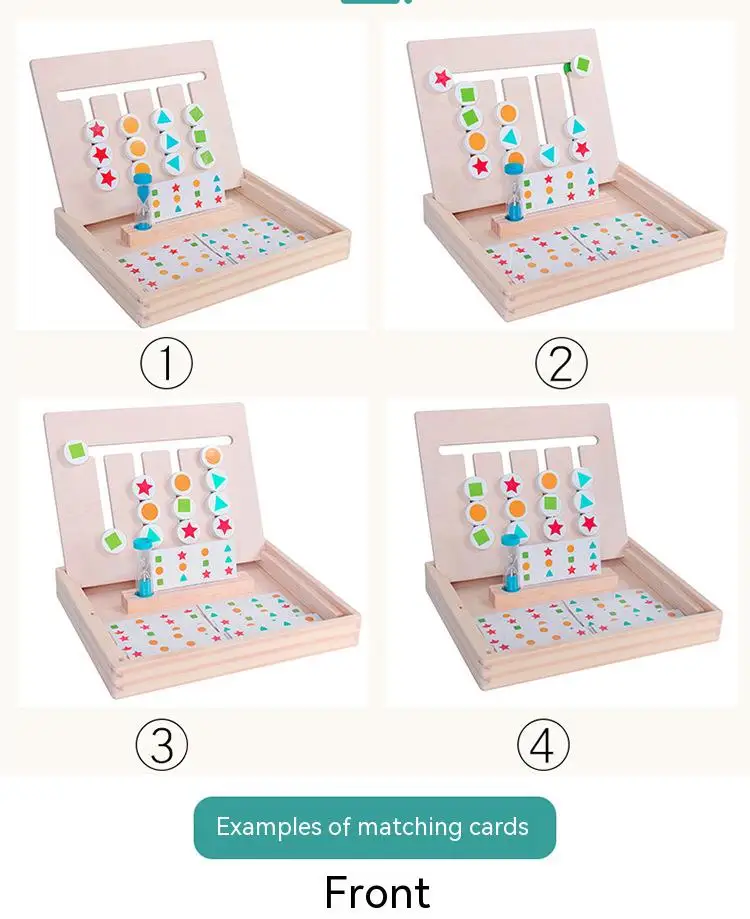 ①

②

③

④

Examples of matching cards

Front