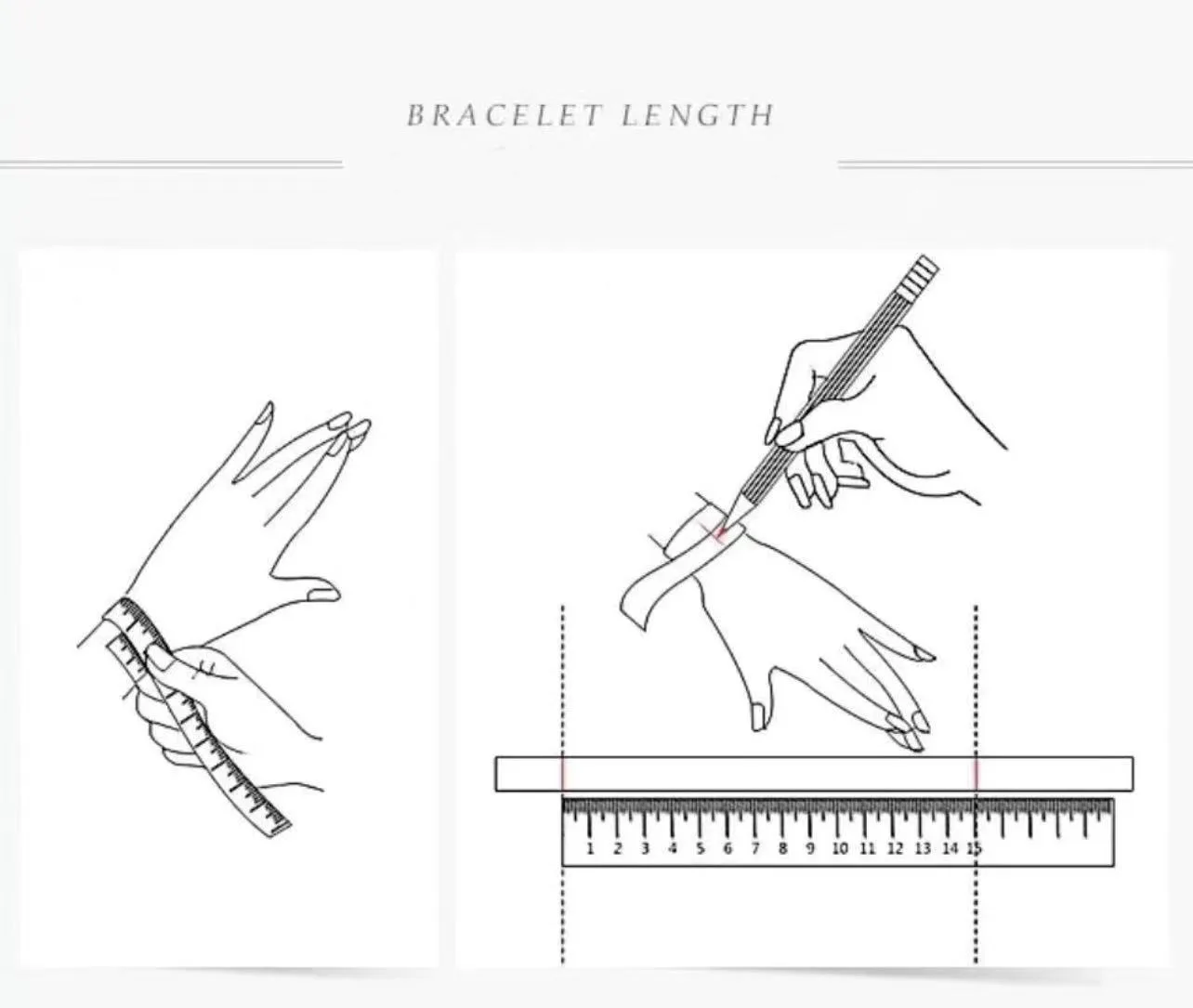 BRACELET LENGTH

1 2 3 4 5 6 7 8 9 10 11 12 13 14 15