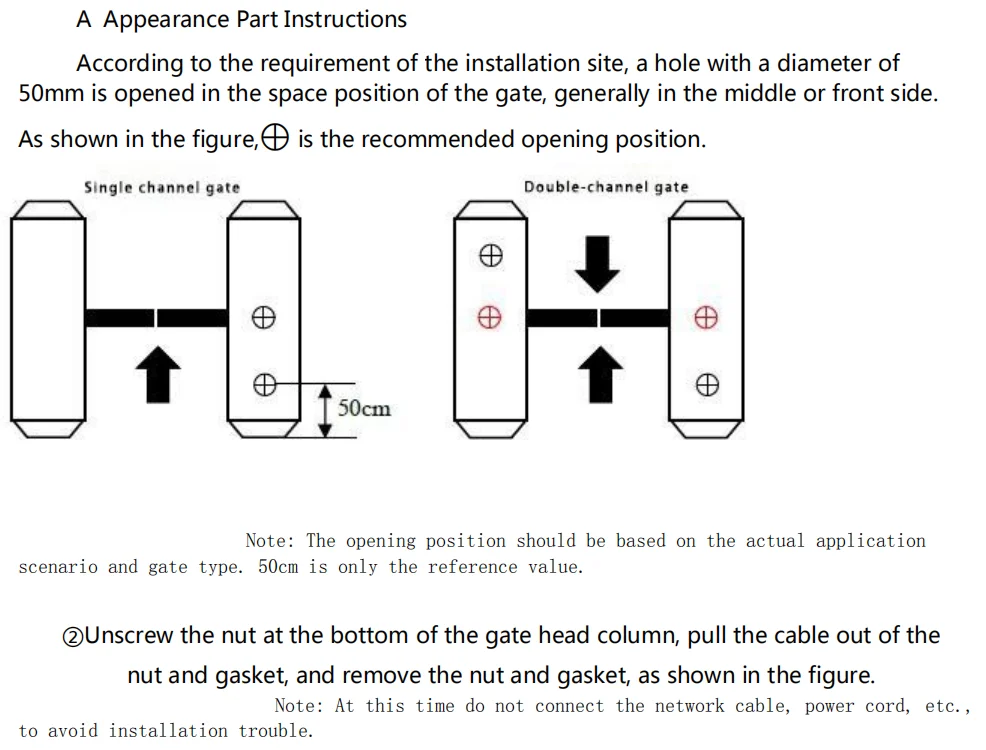 A Appearance Part Instructions

According to the requirement of the installation site, a hole with a diameter of 50mm is opened in the space position of the gate, generally in the middle or front side. As shown in the figure, ⊕ is the recommended opening position.

Single channel gate

50cm

Double-channel gate

Note: The opening position should be based on the actual application scenario and gate type. 50cm is only the reference value.

②Unscrew the nut at the bottom of the gate head column, pull the cable out of the nut and gasket, and remove the nut and gasket, as shown in the figure.

Note: At this time do not connect the network cable, power cord, etc., to avoid installation trouble.