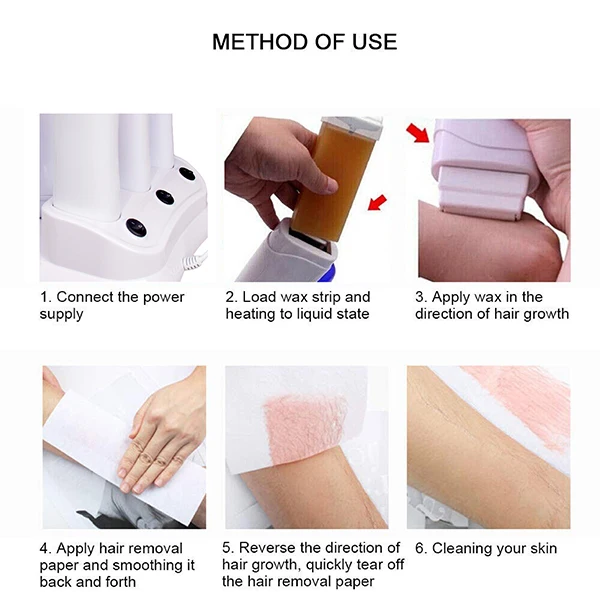 METHOD OF USE

1. Connect the power supply

2. Load wax strip and heating to liquid state

3. Apply wax in the direction of hair growth

4. Apply hair removal paper and smoothing it back and forth

5. Reverse the direction of hair growth, quickly tear off the hair removal paper

6. Cleaning your skin