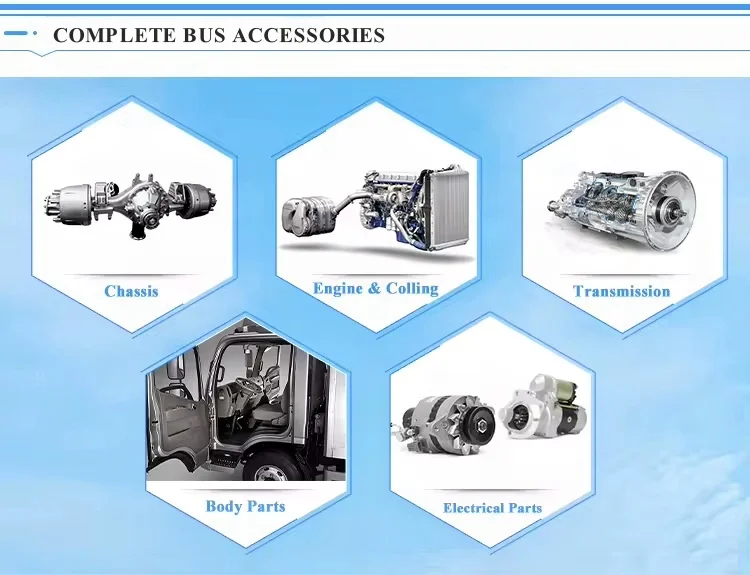 COMPLETE BUS ACCESSORIES

Chassis

Engine & Colling

Transmission

Body Parts

Electrical Parts