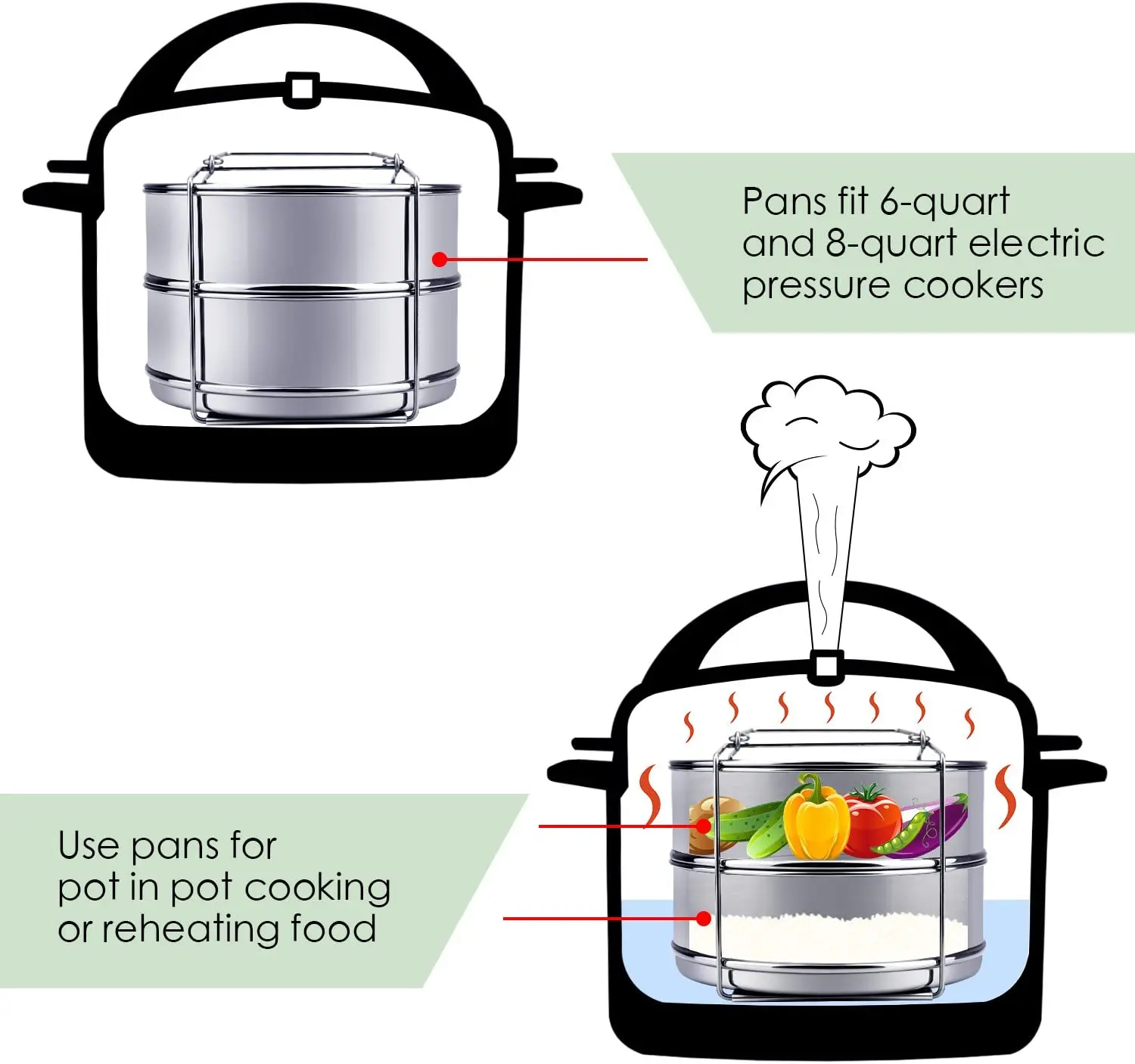 Pans fit 6-quart and 8-quart electric pressure cookers

Use pans for pot in pot cooking or reheating food