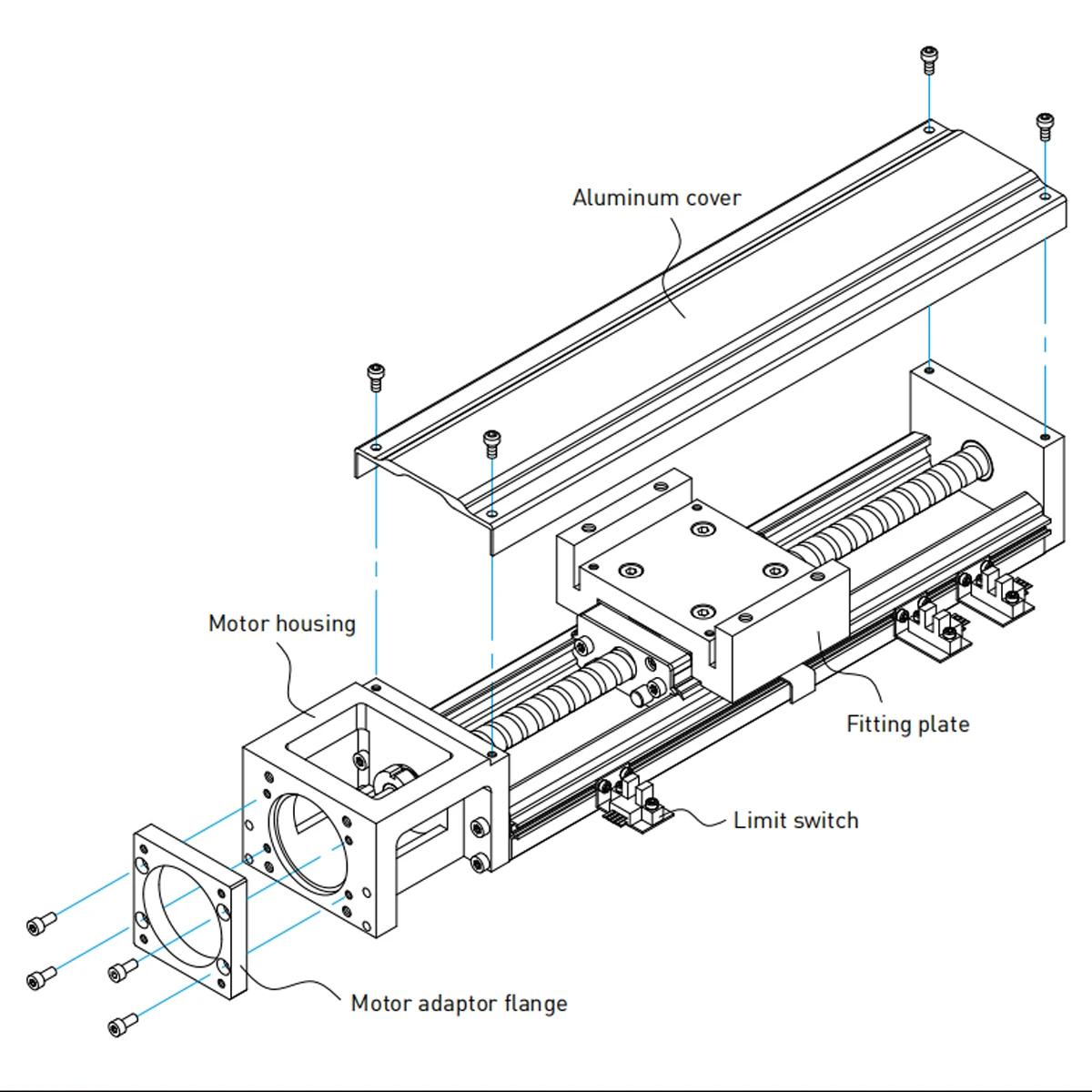 Aluminum cover

Motor housing

Fitting plate

Limit switch

Motor adaptor flange