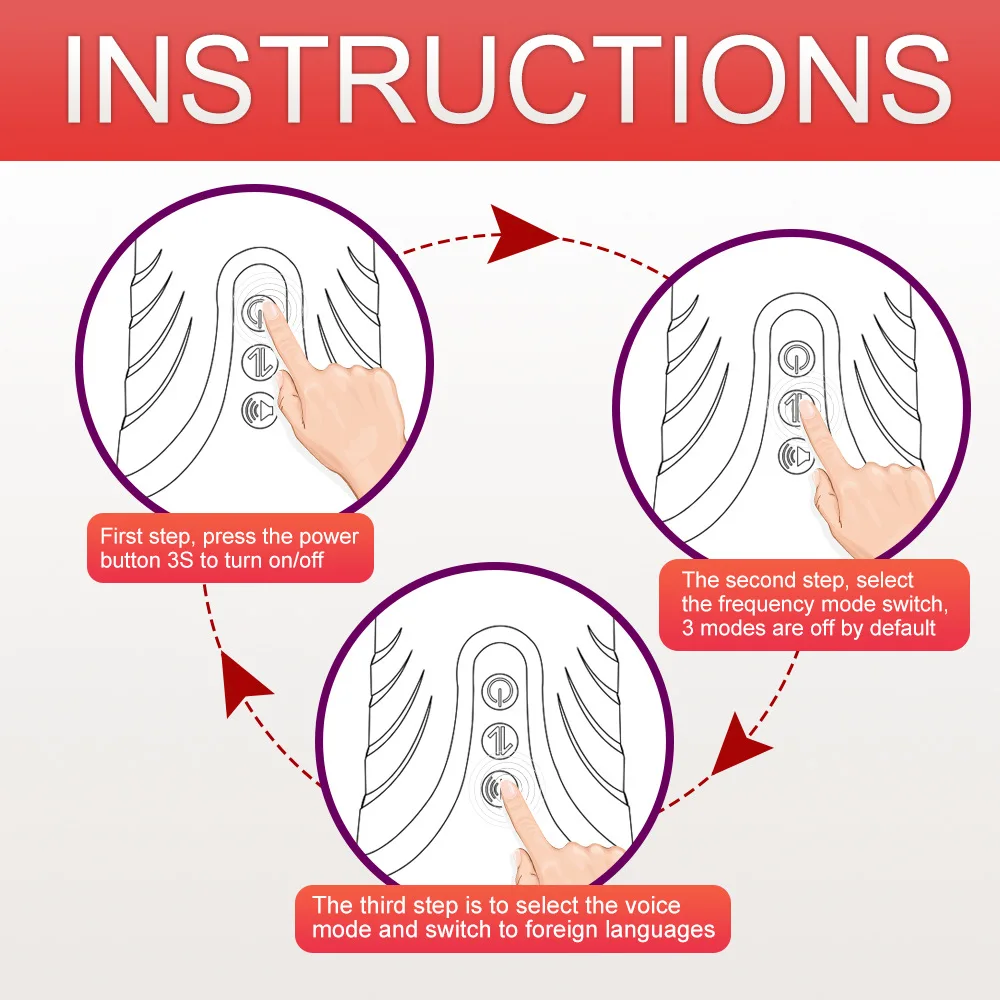 INSTRUCTIONS

First step, press the power button 3S to turn on/off

The second step, select the frequency mode switch, 3 modes are off by default

The third step is to select the voice mode and switch to foreign languages