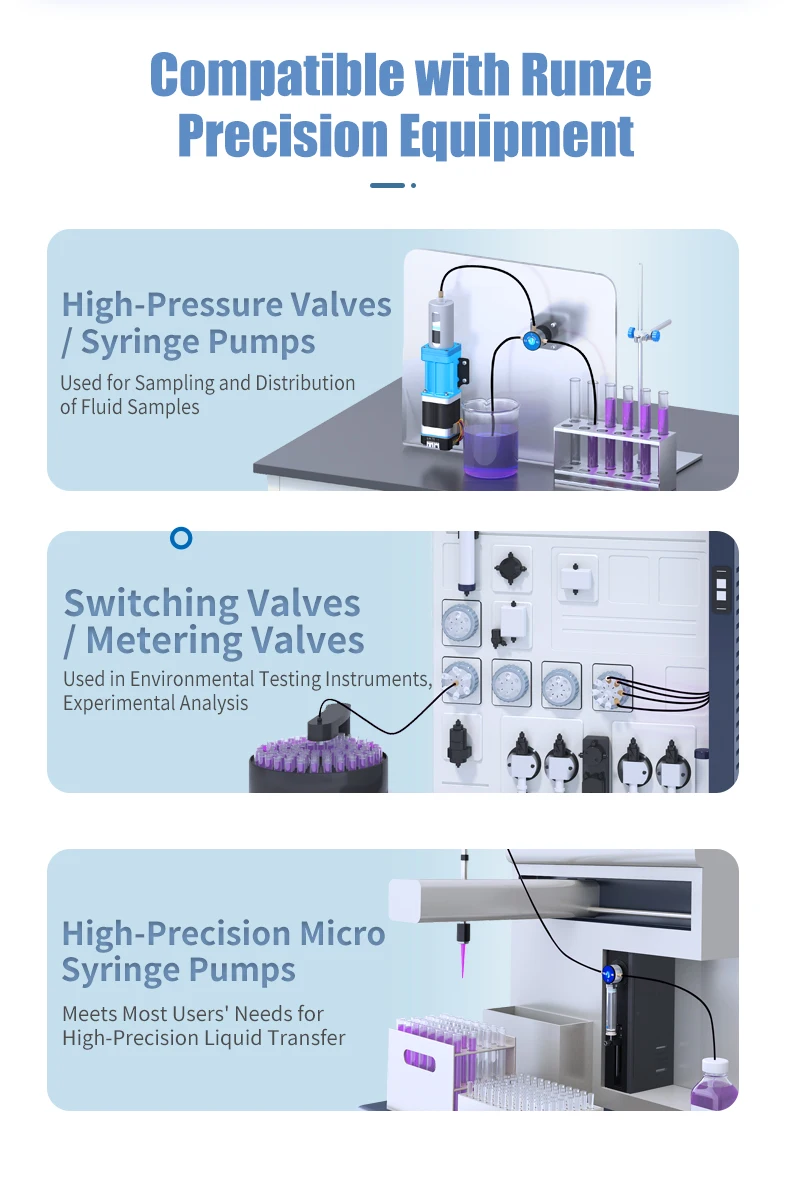 Compatible with Runze Precision Equipment

High-Pressure Valves / Syringe Pumps

Used for Sampling and Distribution of Fluid Samples

Switching Valves / Metering Valves

Used in Environmental Testing Instruments, Experimental Analysis

High-Precision Micro Syringe Pumps

Meets Most Users' Needs for High-Precision Liquid Transfer