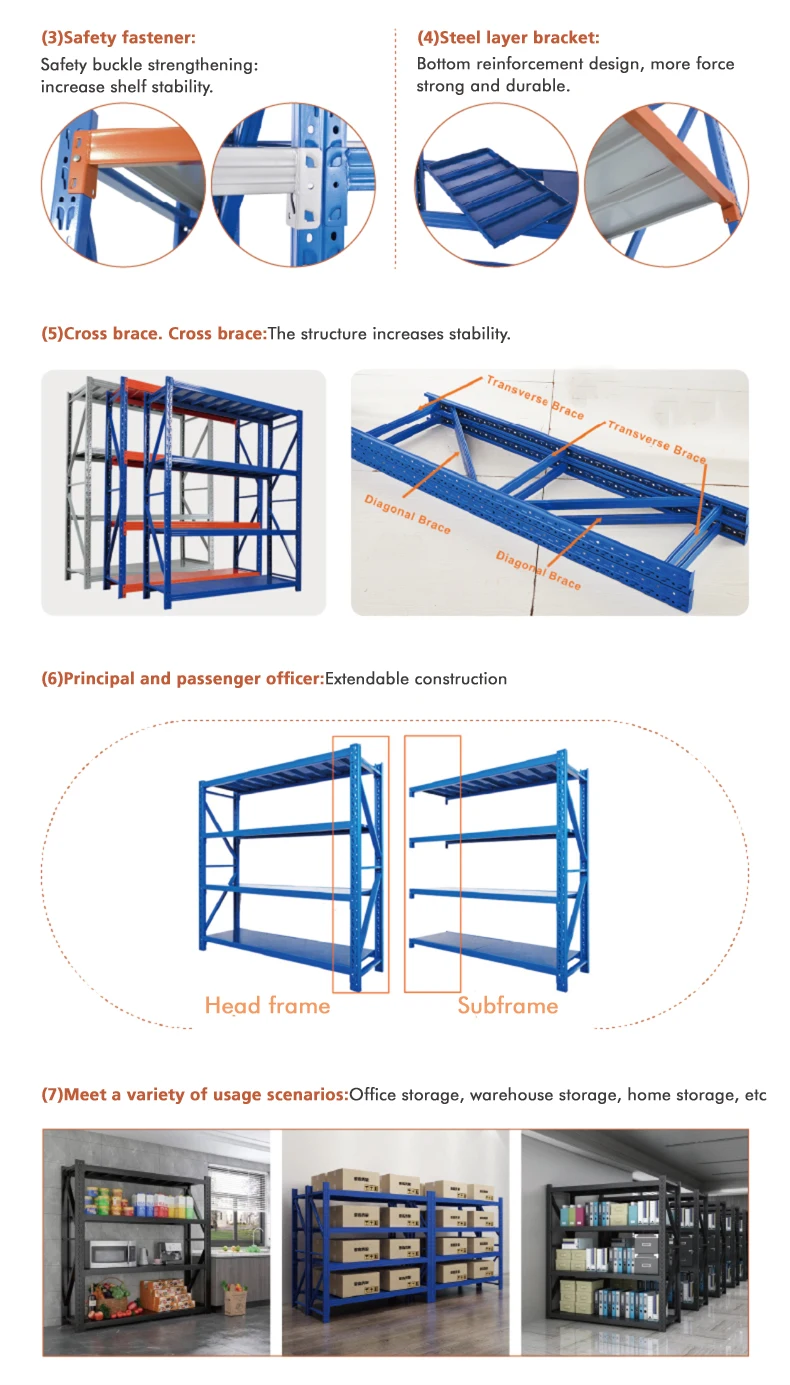 (3)Safety fastener:
Safety buckle strengthening: increase shelf stability.

(4)Steel layer bracket:
Bottom reinforcement design, more force strong and durable.

(5)Cross brace. Cross brace:The structure increases stability.

Transverse Brace
Transverse Brace
Diagonal Brace
Diagonal Brace

(6)Principal and passenger officer:Extendable construction

Head frame
Subframe

(7)Meet a variety of usage scenarios:Office storage, warehouse storage, home storage, etc