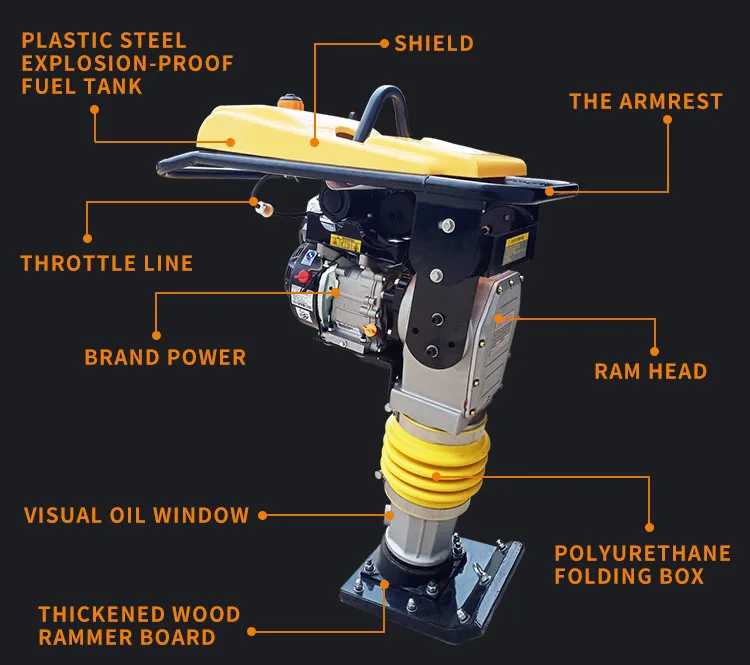 PLASTIC STEEL EXPLOSION-PROOF FUEL TANK

SHIELD

THE ARMREST

THROTTLE LINE

BRAND POWER

RAM HEAD

VISUAL OIL WINDOW

POLYURETHANE FOLDING BOX

THICKENED WOOD RAMMER BOARD