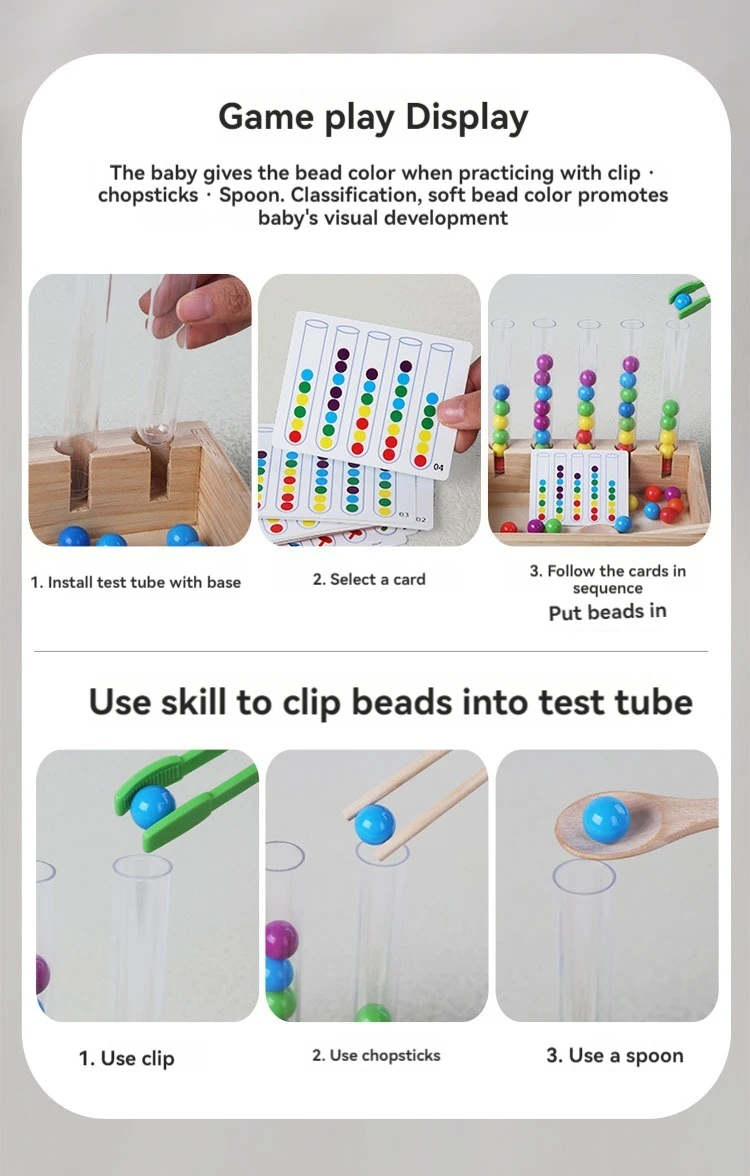 Game play Display

The baby gives the bead color when practicing with clip · chopsticks · Spoon. Classification, soft bead color promotes baby's visual development

04

03 02

1. Install test tube with base

2. Select a card

3. Follow the cards in sequence
Put beads in

Use skill to clip beads into test tube

1. Use clip

2. Use chopsticks

3. Use a spoon