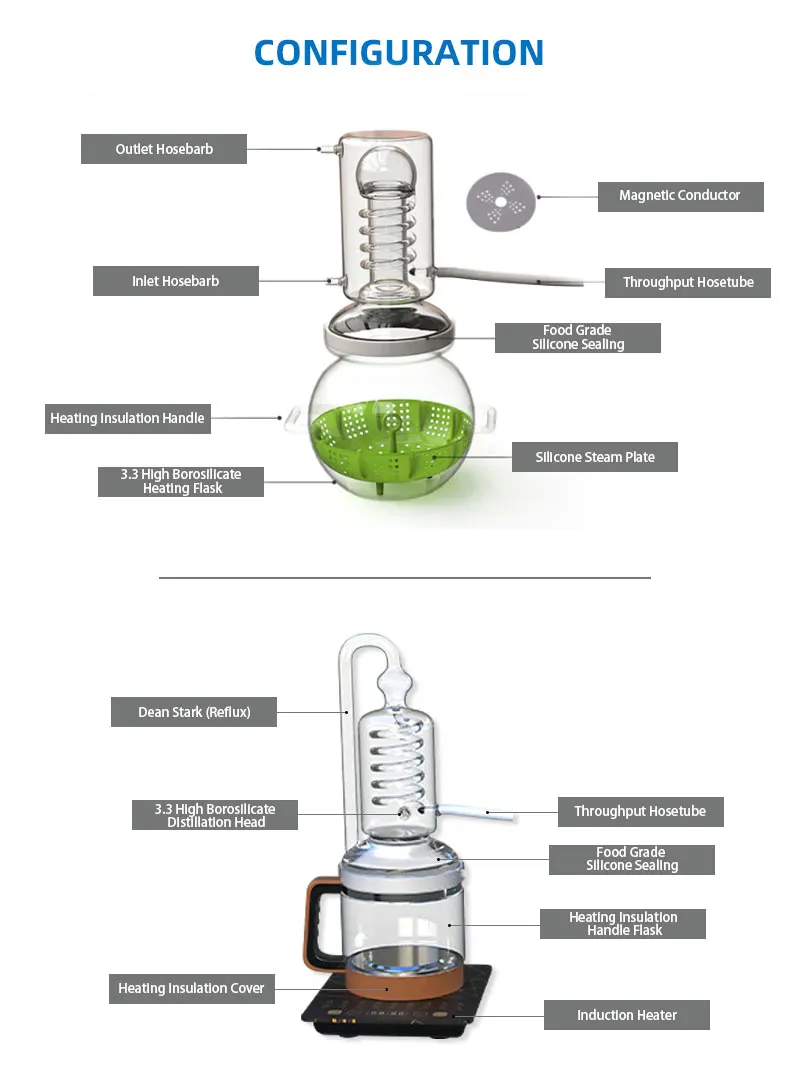 CONFIGURATION

Outlet Hosebarb

Magnetic Conductor

Inlet Hosebarb

Throughput Hosetube

Food Grade Silicone Sealing

Heating Insulation Handle

Silicone Steam Plate

3.3 High Borosilicate Heating Flask

Dean Stark (Reflux)

3.3 High Borosilicate Distillation Head

Throughput Hosetube

Food Grade Silicone Sealing

Heating Insulation Handle Flask

Heating Insulation Cover

Induction Heater