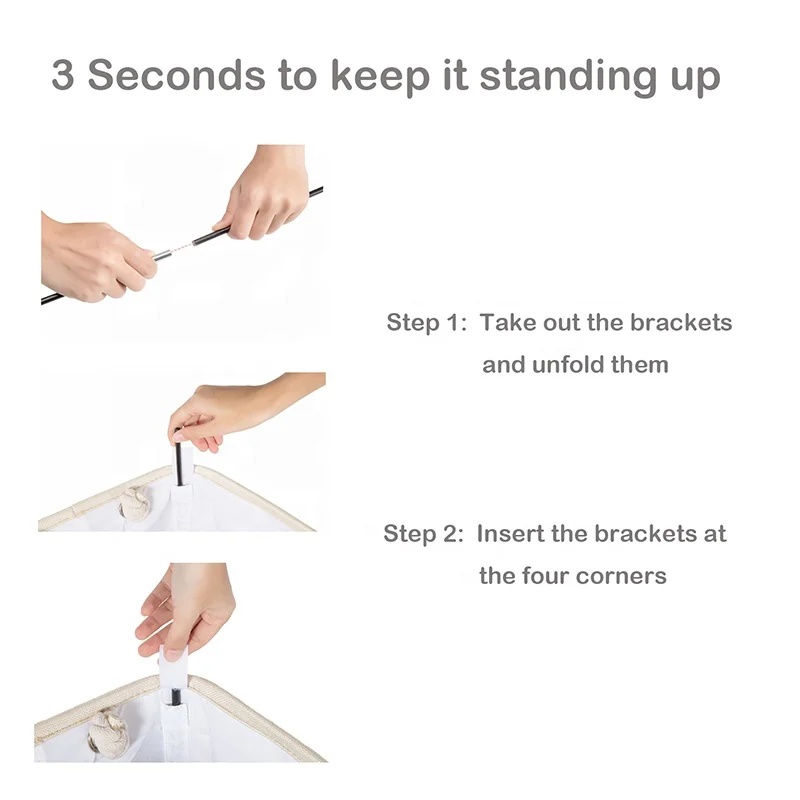 3 Seconds to keep it standing up

Step 1: Take out the brackets and unfold them

Step 2: Insert the brackets at the four corners