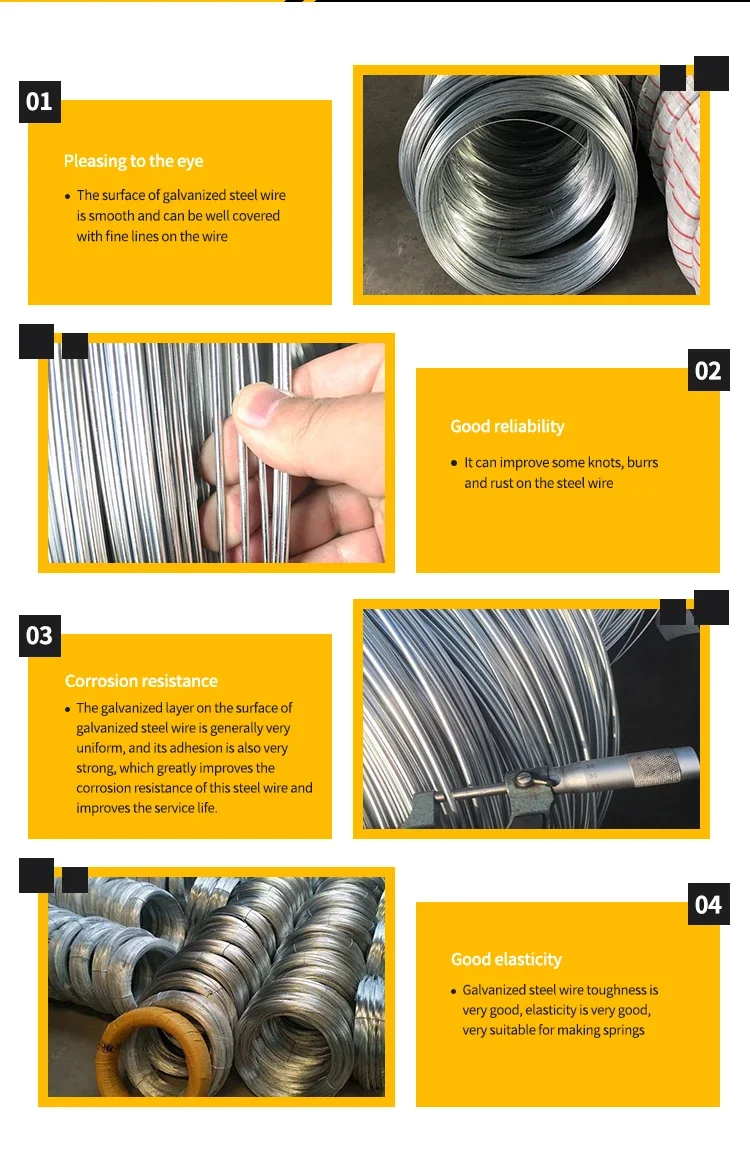 01

Pleasing to the eye

• The surface of galvanized steel wire is smooth and can be well covered with fine lines on the wire

02

Good reliability

• It can improve some knots, burrs and rust on the steel wire

03

Corrosion resistance

• The galvanized layer on the surface of galvanized steel wire is generally very uniform, and its adhesion is also very strong, which greatly improves the corrosion resistance of this steel wire and improves the service life.

04

Good elasticity

• Galvanized steel wire toughness is very good, elasticity is very good, very suitable for making springs