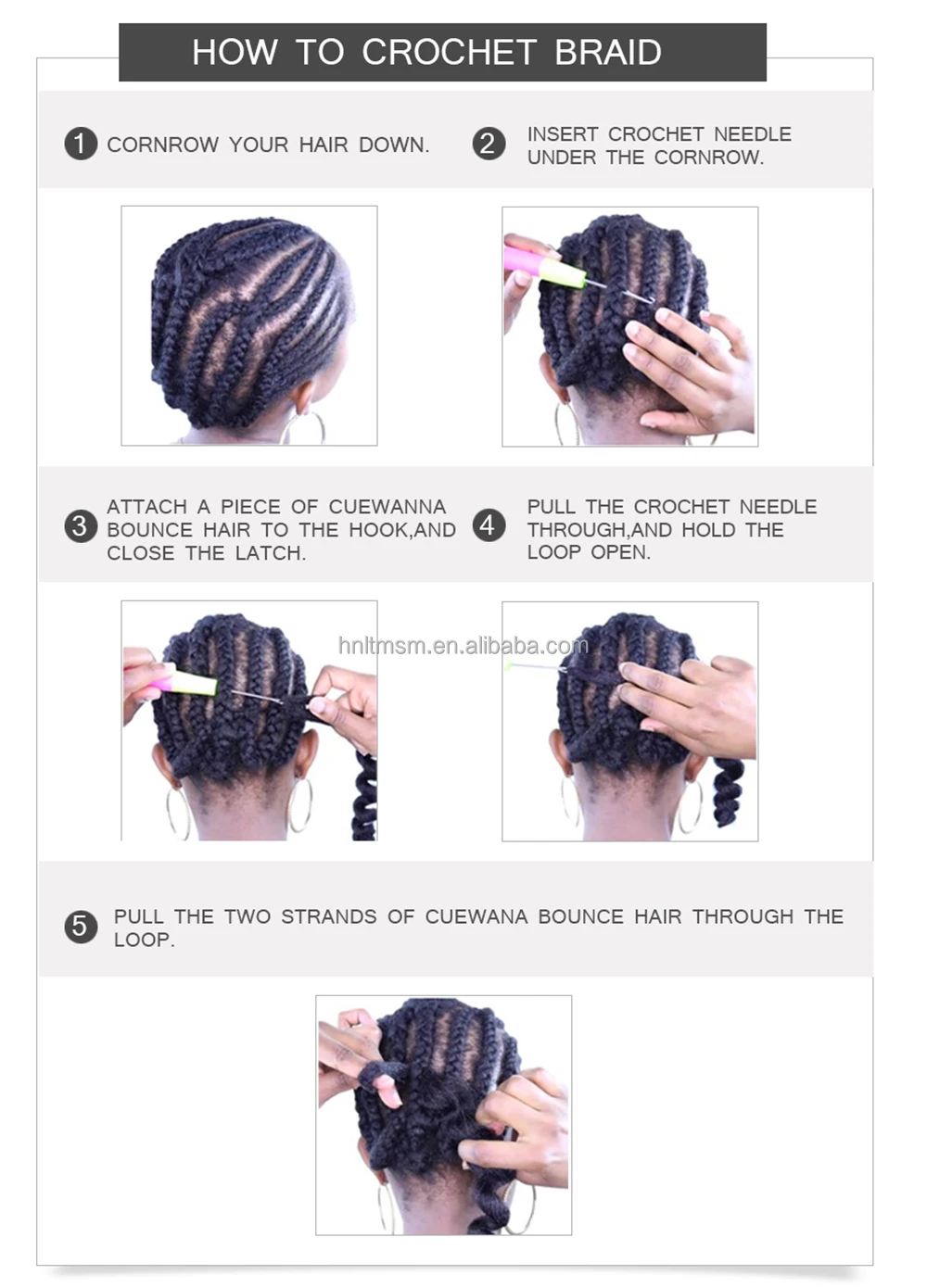 HOW TO CROCHET BRAID

1 CORNROW YOUR HAIR DOWN.

2 INSERT CROCHET NEEDLE UNDER THE CORNROW.

3 ATTACH A PIECE OF CUEWANNA BOUNCE HAIR TO THE HOOK,AND CLOSE THE LATCH.

4 PULL THE CROCHET NEEDLE THROUGH,AND HOLD THE LOOP OPEN.

hnltmsm.en.alibaba.com

5 PULL THE TWO STRANDS OF CUEWANA BOUNCE HAIR THROUGH THE LOOP.