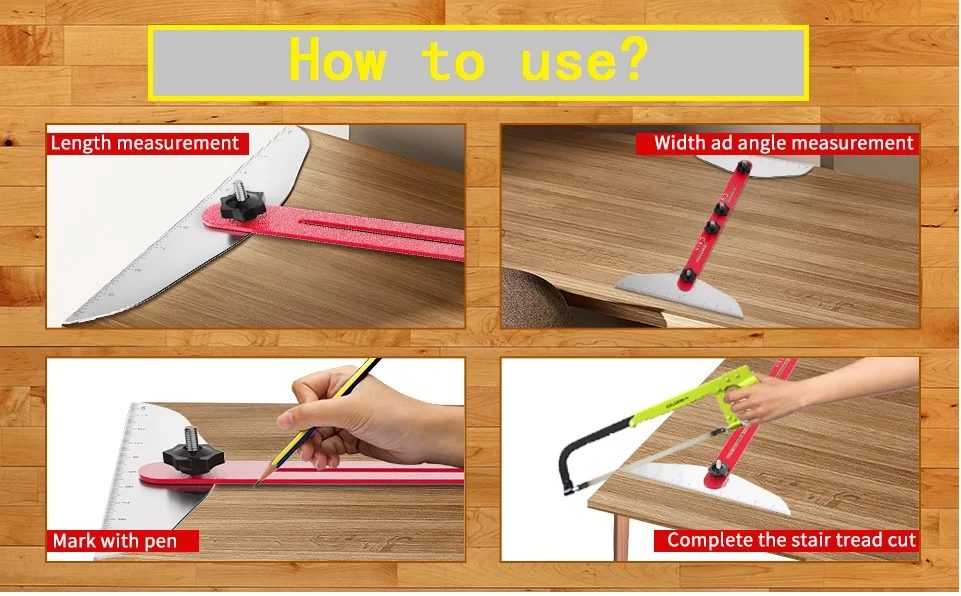 How to use?

Length measurement

Width ad angle measurement

Mark with pen

Complete the stair tread cut