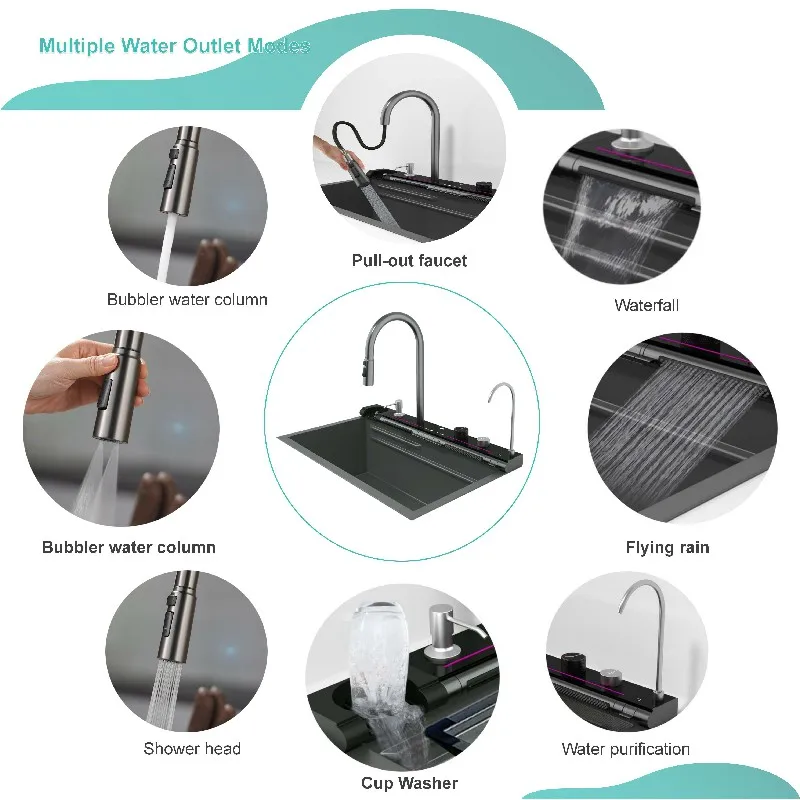 Multiple Water Outlet Modes

Pull-out faucet

Bubbler water column

Waterfall

Bubbler water column

Flying rain

Shower head

Cup Washer

Water purification