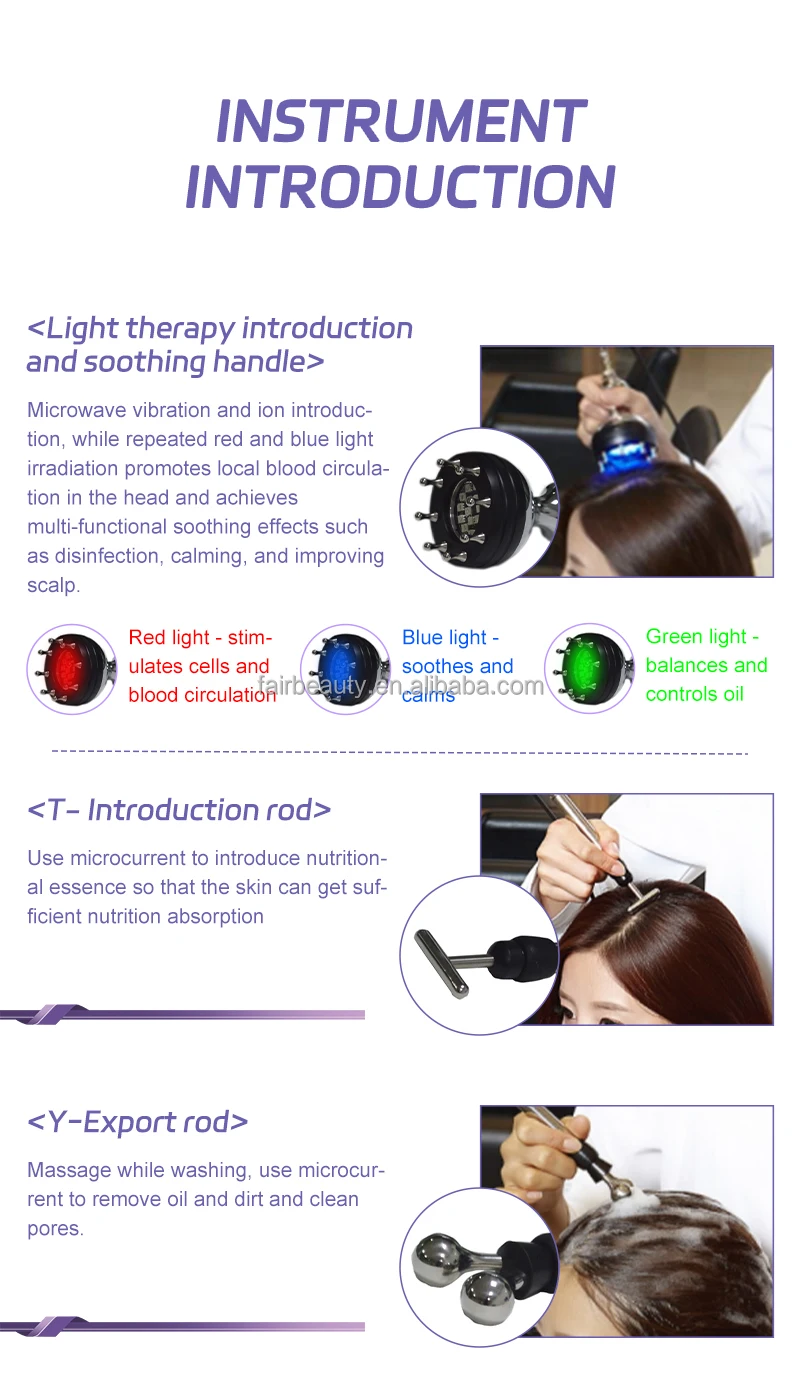 INSTRUMENT INTRODUCTION

<Light therapy introduction and soothing handle>

Microwave vibration and ion introduction, while repeated red and blue light irradiation promotes local blood circulation in the head and achieves multi-functional soothing effects such as disinfection, calming, and improving scalp.

Red light - stimulates cells and blood circulation

Blue light - soothes and calms

Green light - balances and controls oil

fairbeauty.en.alibaba.com

<T- Introduction rod>

Use microcurrent to introduce nutritional essence so that the skin can get sufficient nutrition absorption

<Y-Export rod>

Massage while washing, use microcurrent to remove oil and dirt and clean pores.