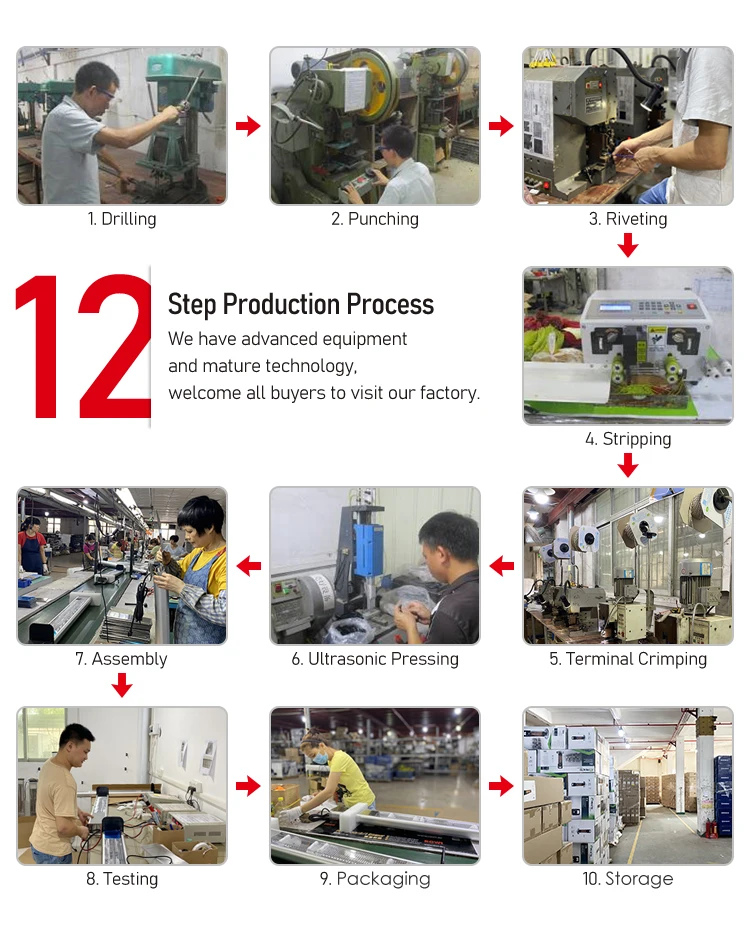 1. Drilling

2. Punching

3. Riveting

12

Step Production Process

We have advanced equipment and mature technology, welcome all buyers to visit our factory.

4. Stripping

7. Assembly

6. Ultrasonic Pressing

5. Terminal Crimping

8. Testing

9. Packaging

10. Storage