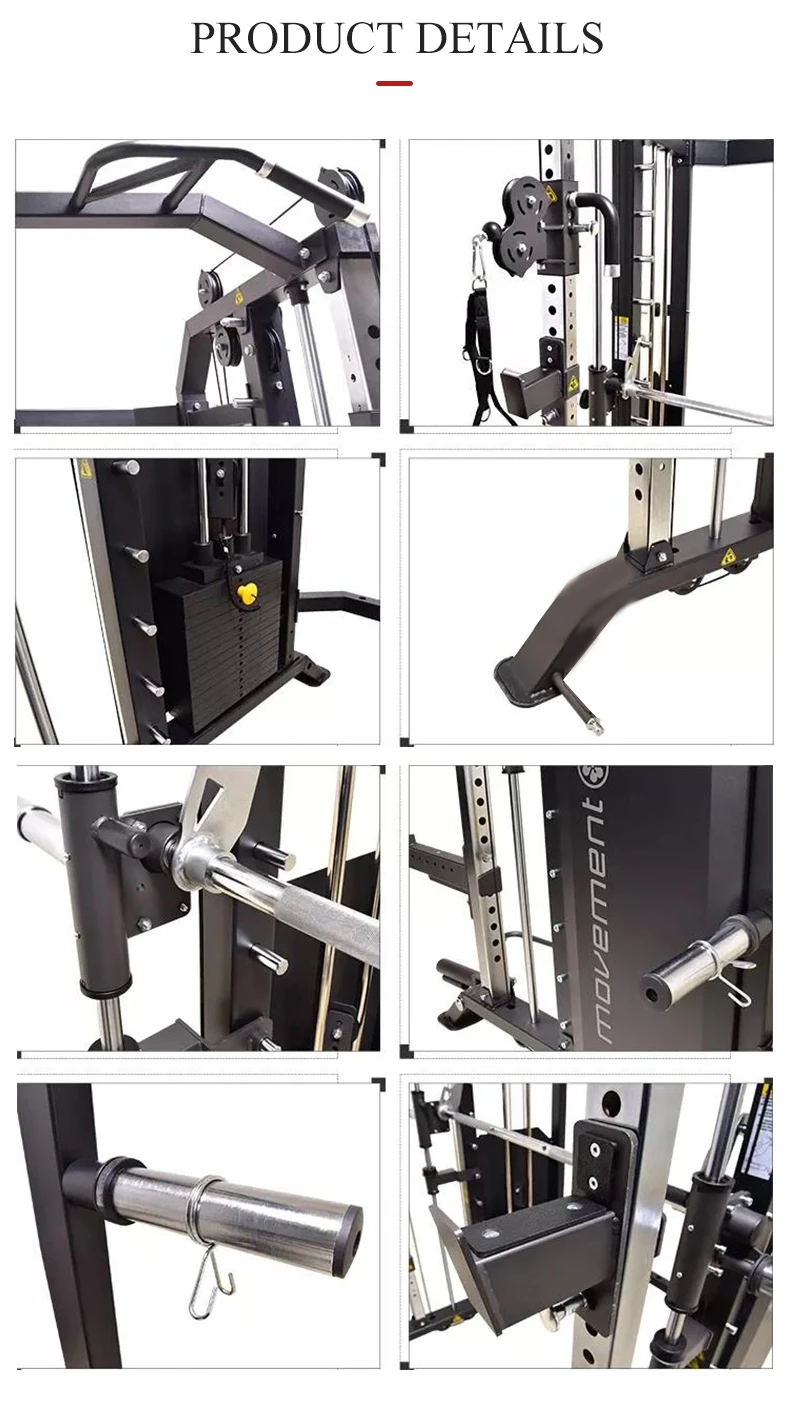 PRODUCT DETAILS

movement