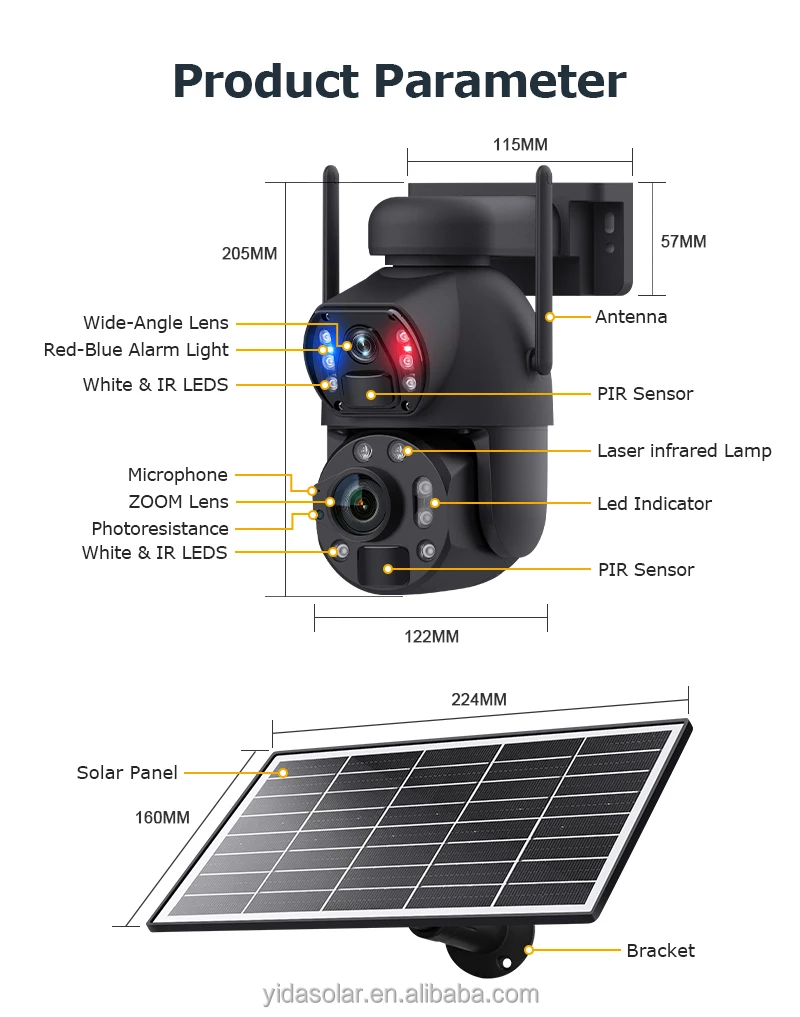 Product Parameter

115MM

205MM

57MM

Wide-Angle Lens
Red-Blue Alarm Light
White & IR LEDS

Antenna

PIR Sensor

Microphone
ZOOM Lens
Photoresistance
White & IR LEDS

Laser infrared Lamp
Led Indicator
PIR Sensor

122MM

224MM

Solar Panel

160MM

Bracket

yidasolar.en.alibaba.com