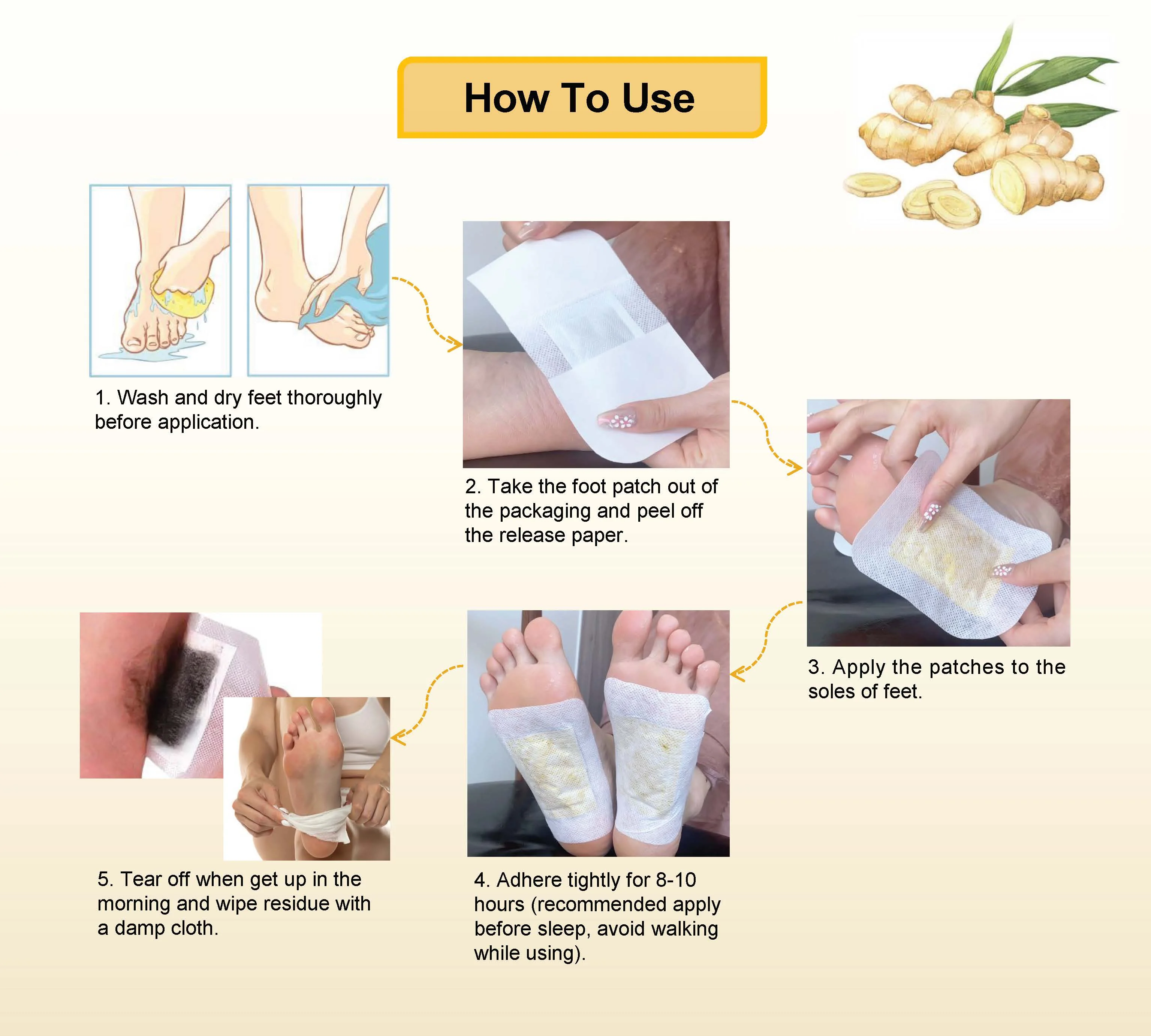 How To Use

1. Wash and dry feet thoroughly before application.

2. Take the foot patch out of the packaging and peel off the release paper.

3. Apply the patches to the soles of feet.

4. Adhere tightly for 8-10 hours (recommended apply before sleep, avoid walking while using).

5. Tear off when get up in the morning and wipe residue with a damp cloth.