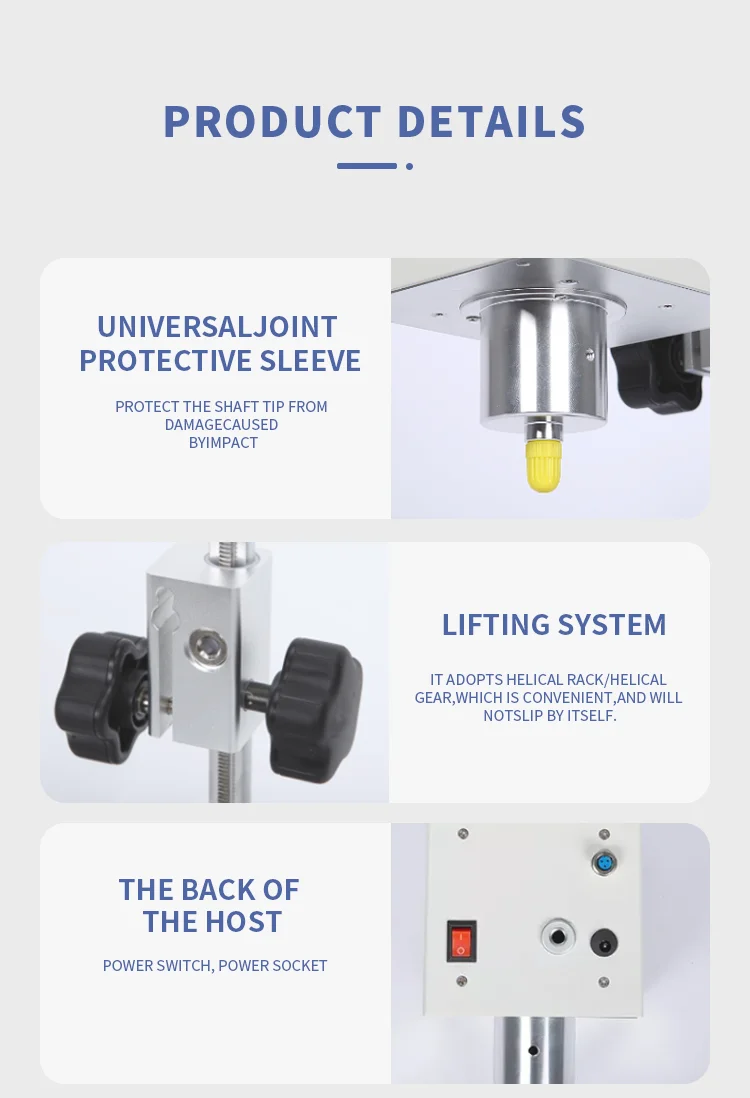 PRODUCT DETAILS

UNIVERSALJOINT PROTECTIVE SLEEVE

PROTECT THE SHAFT TIP FROM DAMAGECAUSED BYIMPACT

LIFTING SYSTEM

IT ADOPTS HELICAL RACK/HELICAL GEAR,WHICH IS CONVENIENT,AND WILL NOTSLIP BY ITSELF.

THE BACK OF THE HOST

POWER SWITCH, POWER SOCKET