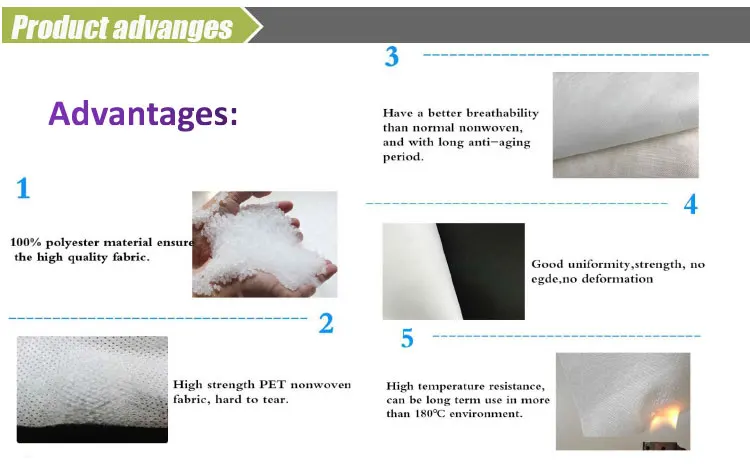 Product advanges

Advantages:

1

100% polyester material ensure the high quality fabric.

2

High strength PET nonwoven fabric, hard to tear.

3

Have a better breathability than normal nonwoven, and with long anti-aging period.

4

Good uniformity,strength, no egde,no deformation

5

High temperature resistance, can be long term use in more than 180℃ environment.