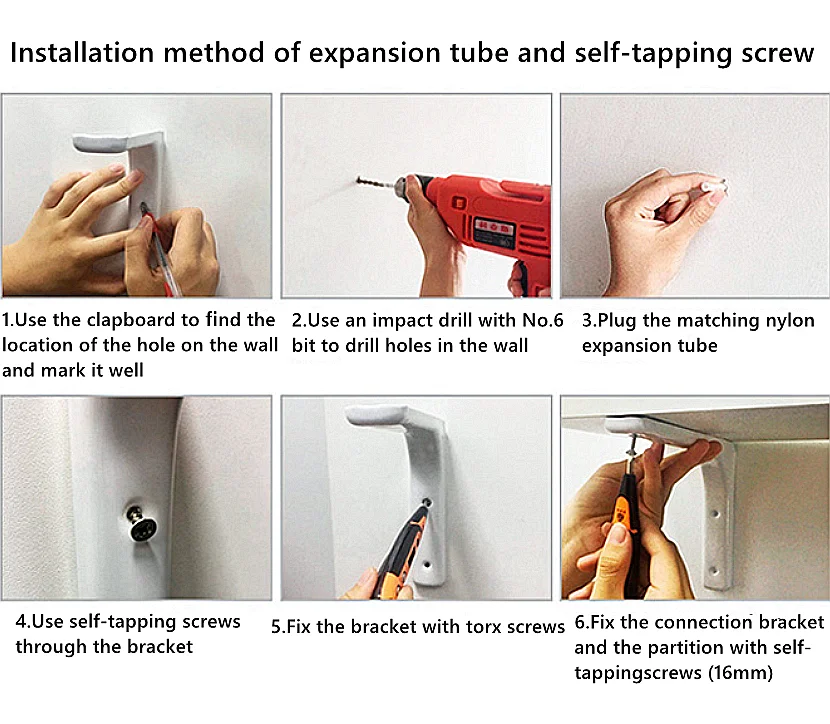 Installation method of expansion tube and self-tapping screw

1.Use the clapboard to find the location of the hole on the wall and mark it well

2.Use an impact drill with No.6 bit to drill holes in the wall

3.Plug the matching nylon expansion tube

4.Use self-tapping screws through the bracket

5.Fix the bracket with torx screws

6.Fix the connection bracket and the partition with self-tappingscrews (16mm)