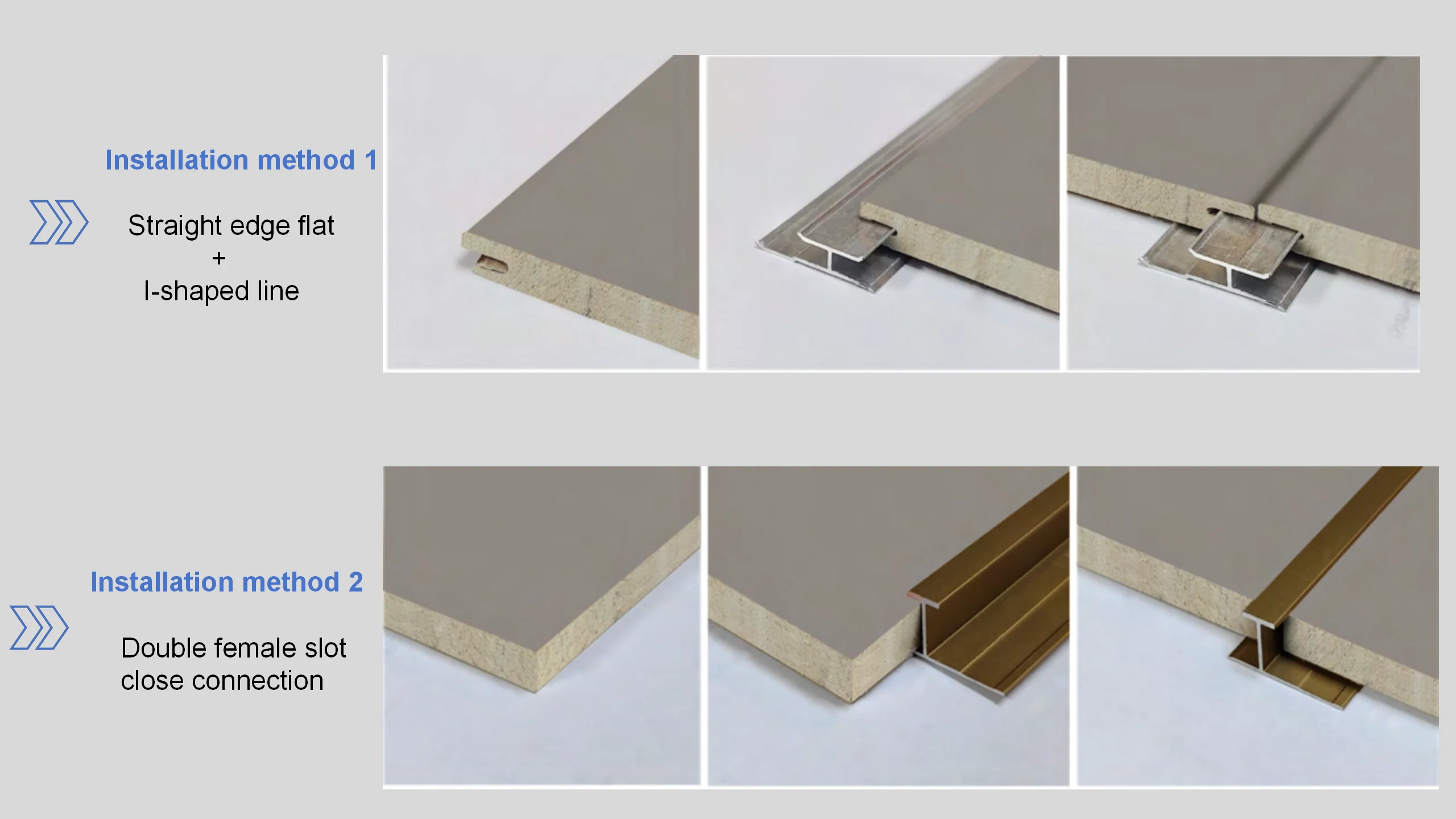 Installation method 1

Straight edge flat
+
I-shaped line

Installation method 2

Double female slot close connection