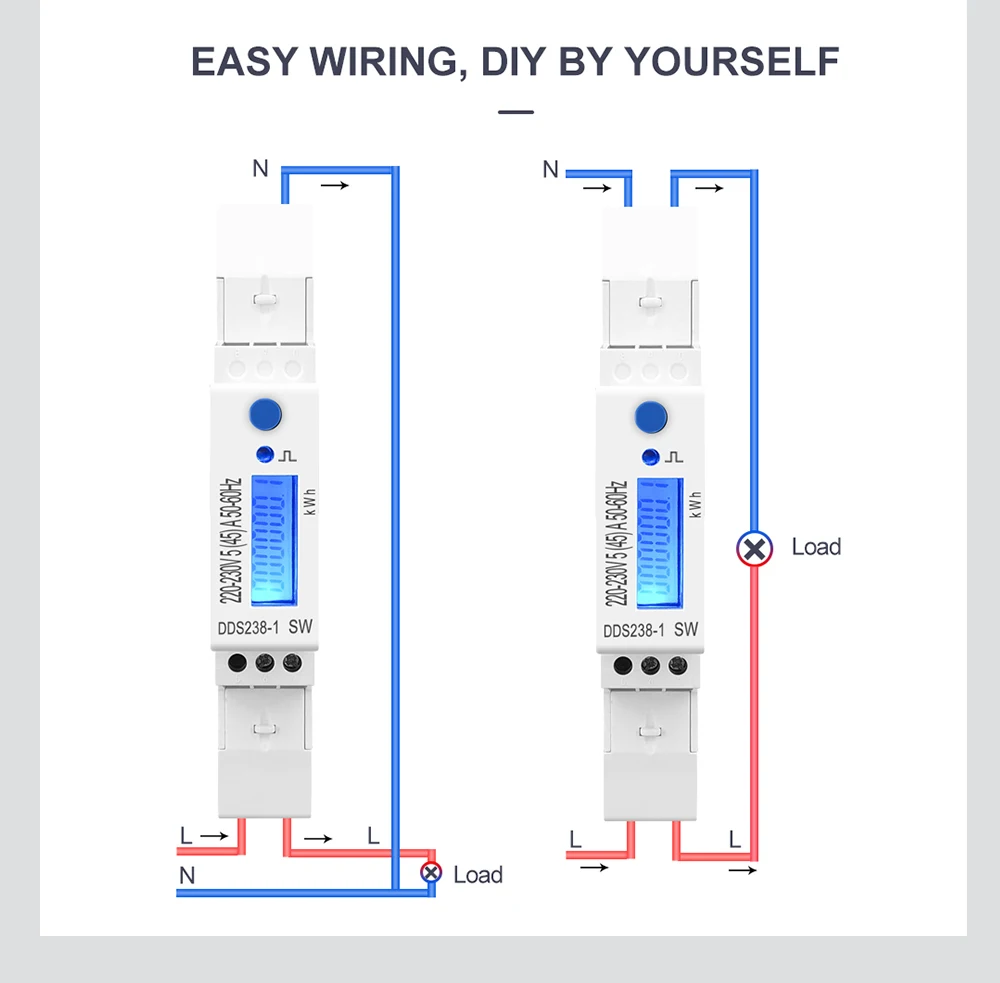 EASY WIRING, DIY BY YOURSELF

N

220-230V 5 (45) A 50-60Hz
kWh
DDS238-1 SW

L
L
N
Load

N

220-230V 5 (45) A 50-60Hz
kWh
DDS238-1 SW

Load

L
L