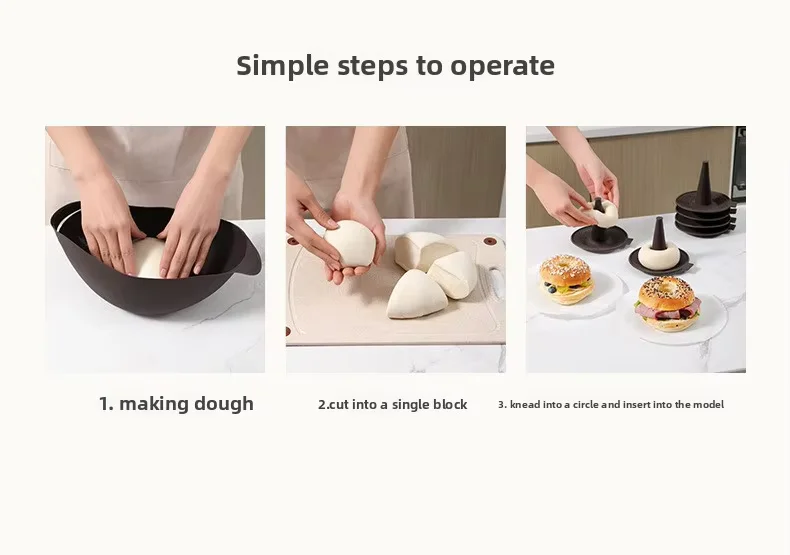 Simple steps to operate

1. making dough

2.cut into a single block

3. knead into a circle and insert into the model