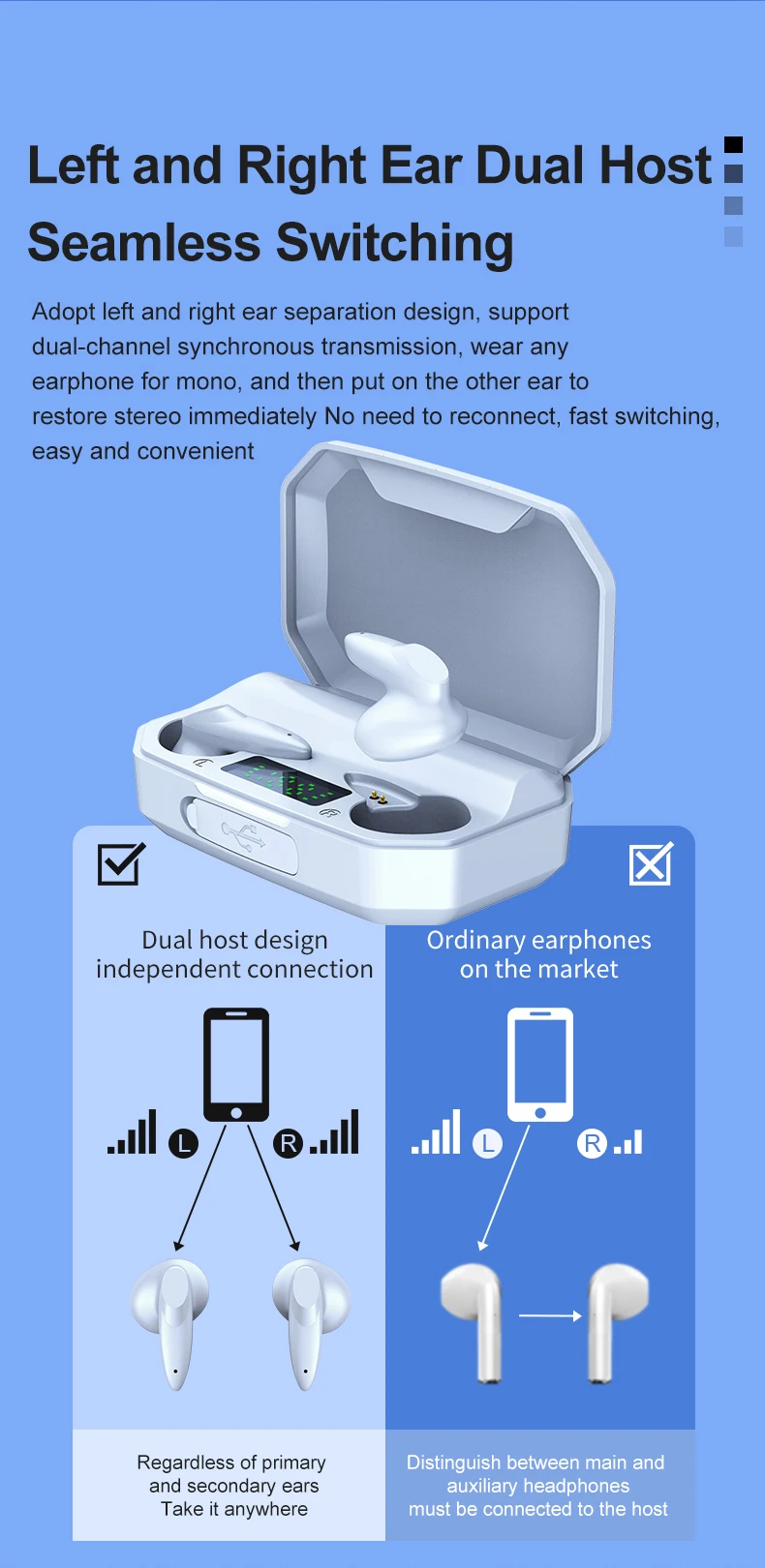 Left and Right Ear Dual Host Seamless Switching

Adopt left and right ear separation design, support dual-channel synchronous transmission, wear any earphone for mono, and then put on the other ear to restore stereo immediately No need to reconnect, fast switching, easy and convenient

Dual host design independent connection

L

R

Regardless of primary and secondary ears Take it anywhere

Ordinary earphones on the market

L

R

Distinguish between main and auxiliary headphones must be connected to the host