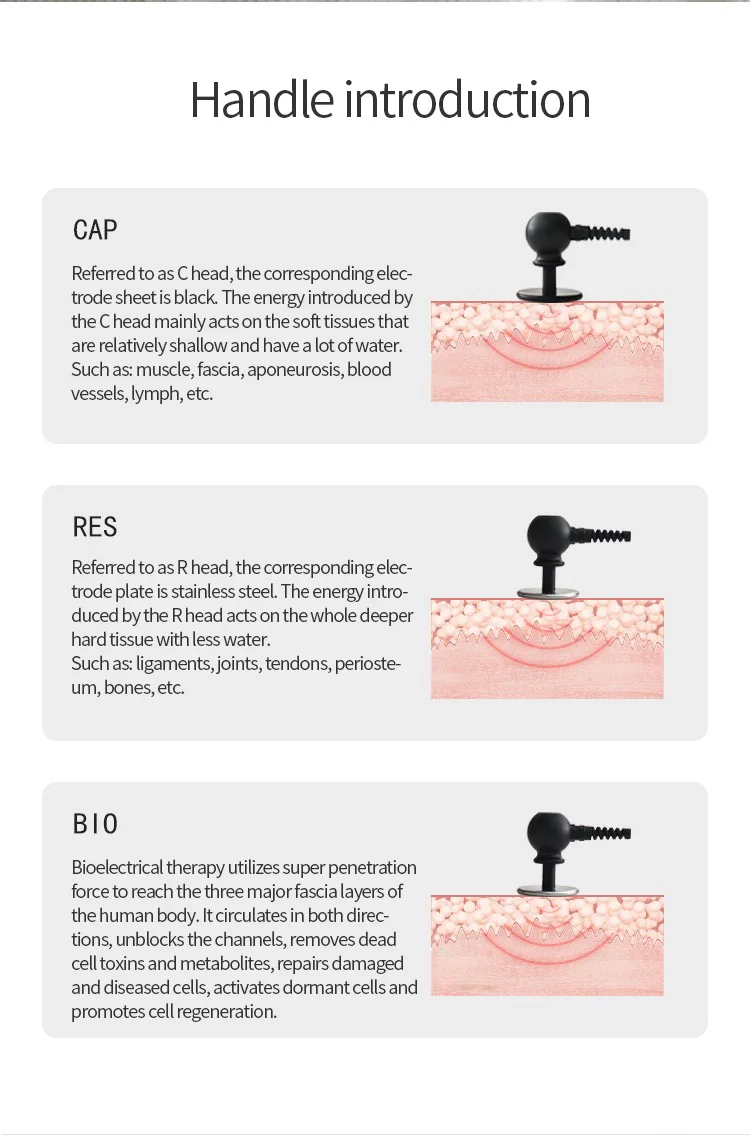 Handle introduction

CAP

Referred to as C head, the corresponding electrode sheet is black. The energy introduced by the C head mainly acts on the soft tissues that are relatively shallow and have a lot of water. Such as: muscle, fascia, aponeurosis, blood vessels, lymph, etc.

RES

Referred to as R head, the corresponding electrode plate is stainless steel. The energy introduced by the R head acts on the whole deeper hard tissue with less water.
Such as: ligaments, joints, tendons, periosteum, bones, etc.

BIO

Bioelectrical therapy utilizes super penetration force to reach the three major fascia layers of the human body. It circulates in both directions, unblocks the channels, removes dead cell toxins and metabolites, repairs damaged and diseased cells, activates dormant cells and promotes cell regeneration.