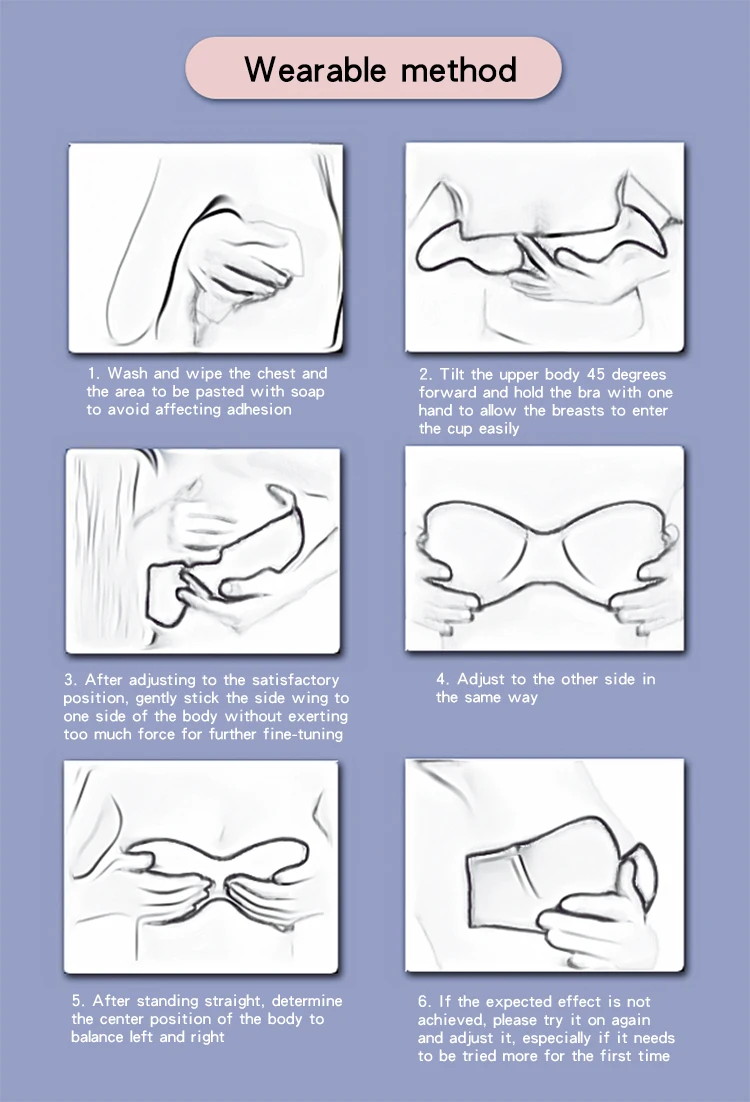 Wearable method

1. Wash and wipe the chest and the area to be pasted with soap to avoid affecting adhesion

2. Tilt the upper body 45 degrees forward and hold the bra with one hand to allow the breasts to enter the cup easily

3. After adjusting to the satisfactory position, gently stick the side wing to one side of the body without exerting too much force for further fine-tuning

4. Adjust to the other side in the same way

5. After standing straight, determine the center position of the body to balance left and right

6. If the expected effect is not achieved, please try it on again and adjust it, especially if it needs to be tried more for the first time