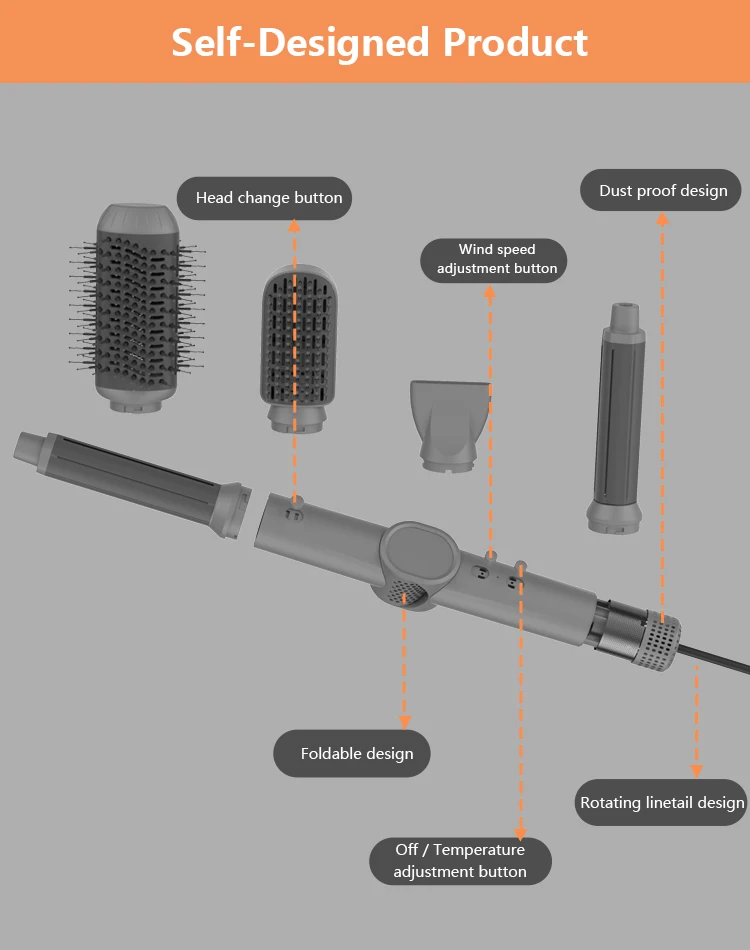 Self-Designed Product

Head change button

Dust proof design

Wind speed adjustment button

Foldable design

Rotating linetail design

Off / Temperature adjustment button