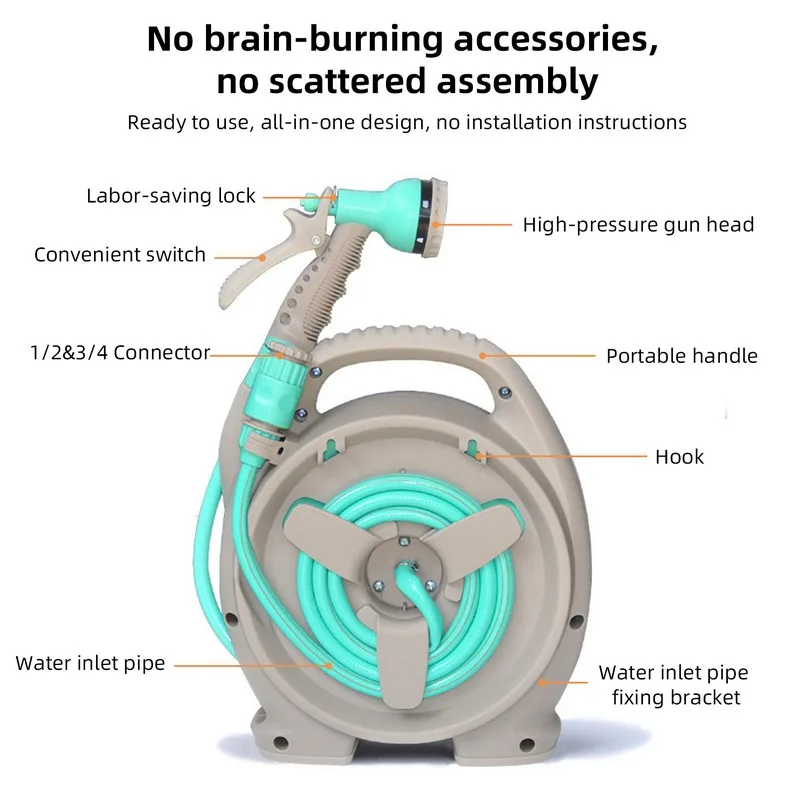 No brain-burning accessories, no scattered assembly

Ready to use, all-in-one design, no installation instructions

Labor-saving lock

High-pressure gun head

Convenient switch

1/2&3/4 Connector

Portable handle

Hook

Water inlet pipe

Water inlet pipe fixing bracket