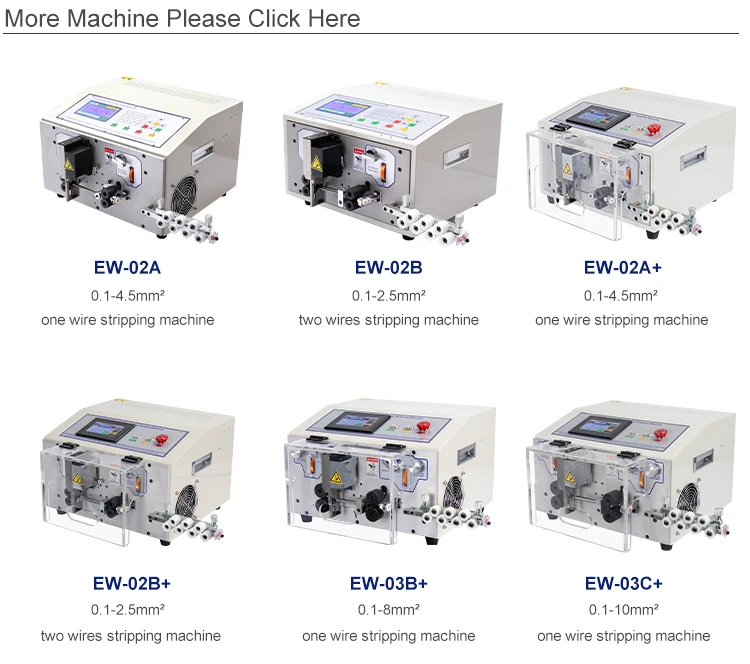 More Machine Please Click Here

EW-02A
0.1-4.5mm²
one wire stripping machine

EW-02B
0.1-2.5mm²
two wires stripping machine

EW-02A+
0.1-4.5mm²
one wire stripping machine

EW-02B+
0.1-2.5mm²
two wires stripping machine

EW-03B+
0.1-8mm²
one wire stripping machine

EW-03C+
0.1-10mm²
one wire stripping machine