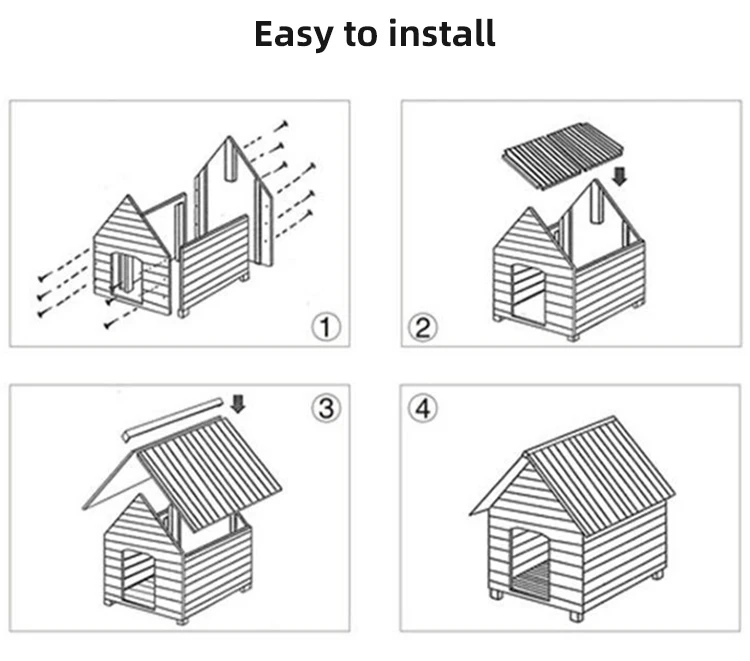 Easy to install

①

②

③

④