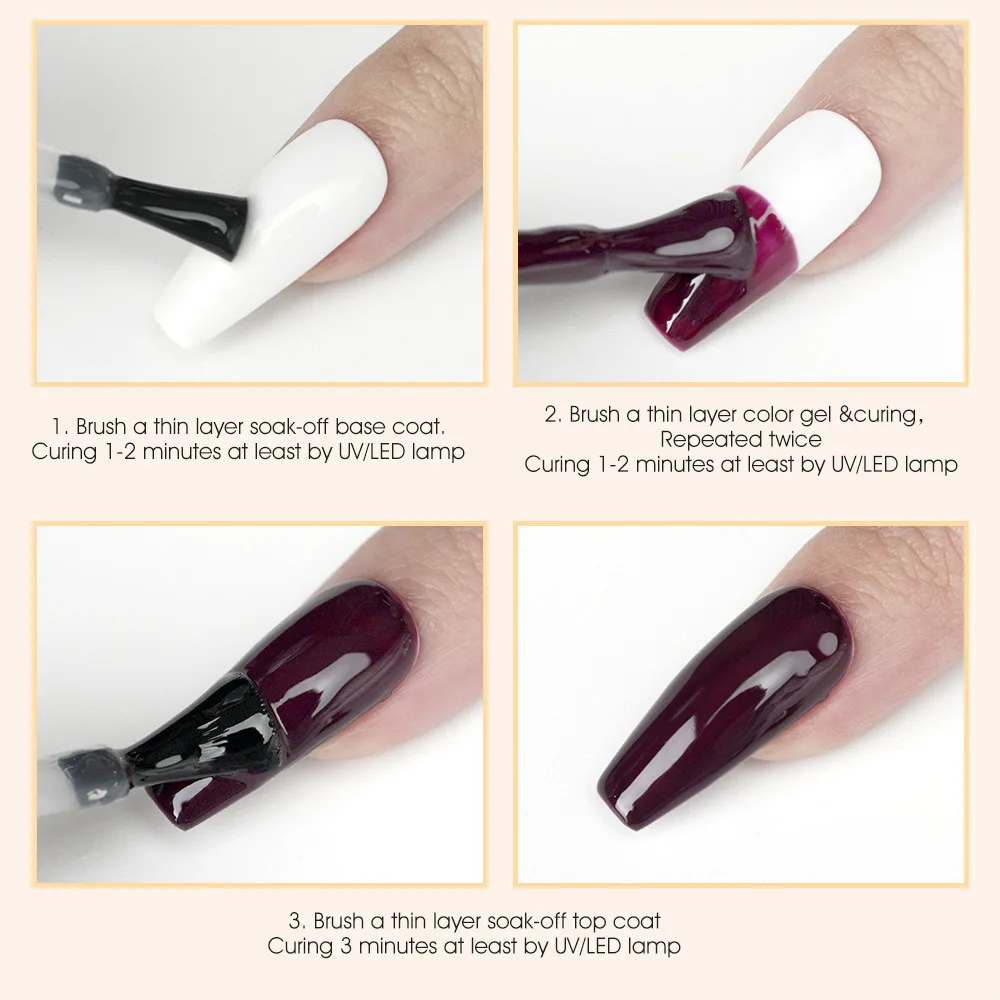 1. Brush a thin layer soak-off base coat. Curing 1-2 minutes at least by UV/LED lamp

2. Brush a thin layer color gel &curing, Repeated twice
Curing 1-2 minutes at least by UV/LED lamp

3. Brush a thin layer soak-off top coat
Curing 3 minutes at least by UV/LED lamp