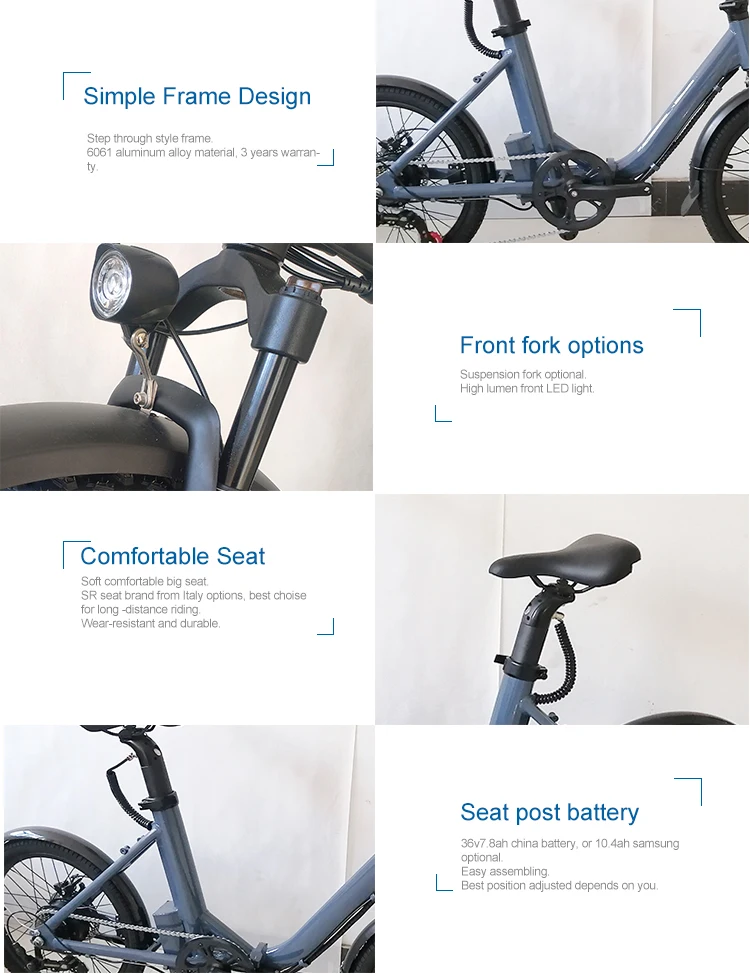 Simple Frame Design

Step through style frame.
6061 aluminum alloy material, 3 years warranty.

Front fork options

Suspension fork optional.
High lumen front LED light.

Comfortable Seat

Soft comfortable big seat.
SR seat brand from Italy options, best choise for long -distance riding.
Wear-resistant and durable.

Seat post battery

36v7.8ah china battery, or 10.4ah samsung optional.
Easy assembling.
Best position adjusted depends on you.