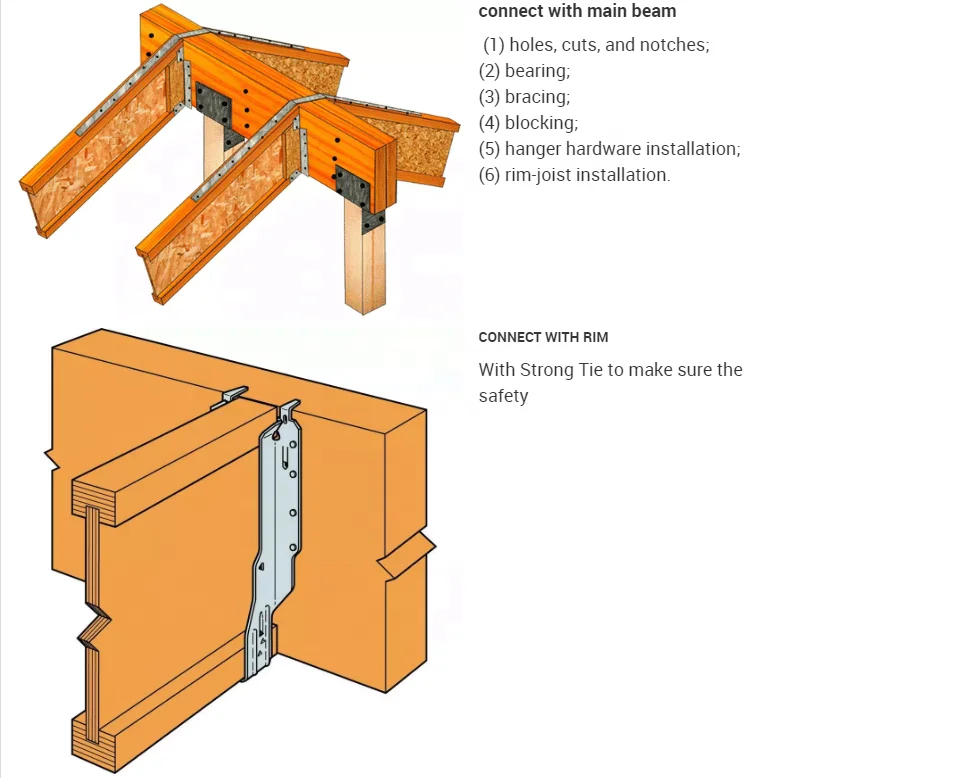 connect with main beam

(1) holes, cuts, and notches;
(2) bearing;
(3) bracing;
(4) blocking;
(5) hanger hardware installation;
(6) rim-joist installation.

CONNECT WITH RIM

With Strong Tie to make sure the safety