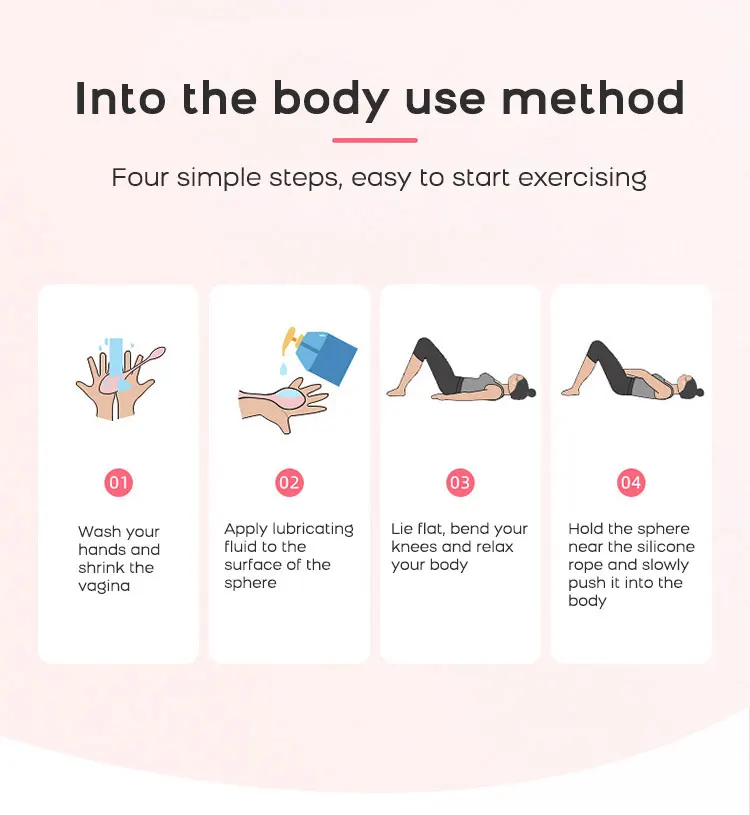 Into the body use method

Four simple steps, easy to start exercising

01

Wash your hands and shrink the vagina

02

Apply lubricating fluid to the surface of the sphere

03

Lie flat, bend your knees and relax your body

04

Hold the sphere near the silicone rope and slowly push it into the body