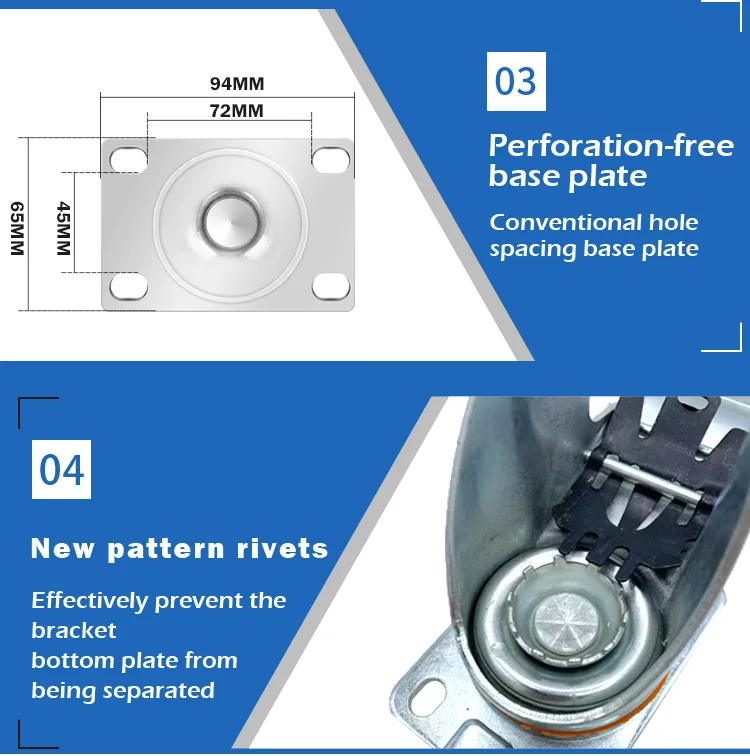 94MM
72MM
65MM
45MM

03

Perforation-free base plate

Conventional hole spacing base plate

04

New pattern rivets

Effectively prevent the bracket
bottom plate from being separated