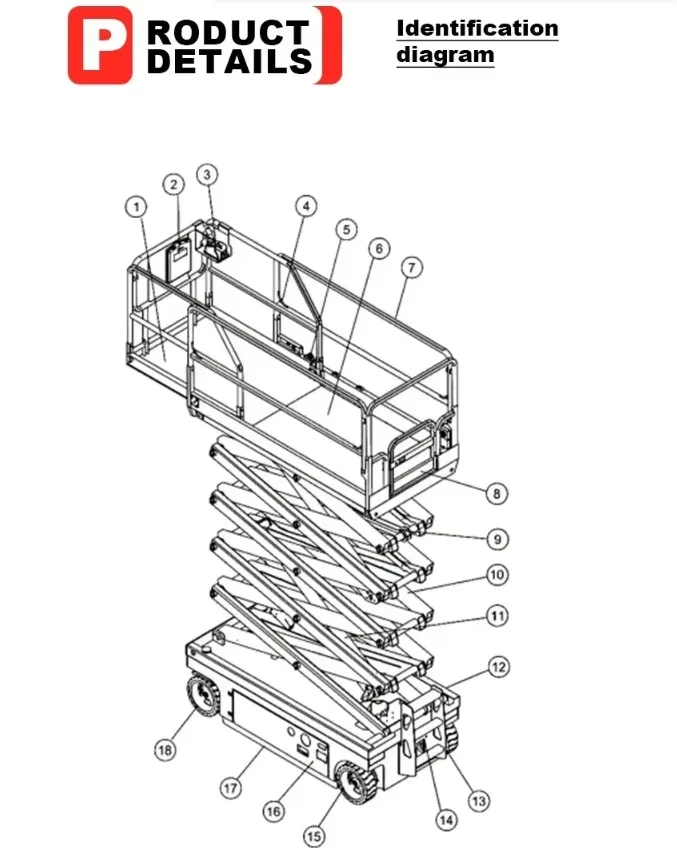 PRODUCT DETAILS

Identification diagram

1
2
3
4
5
6
7
8
9
10
11
12
13
14
15
16
17
18