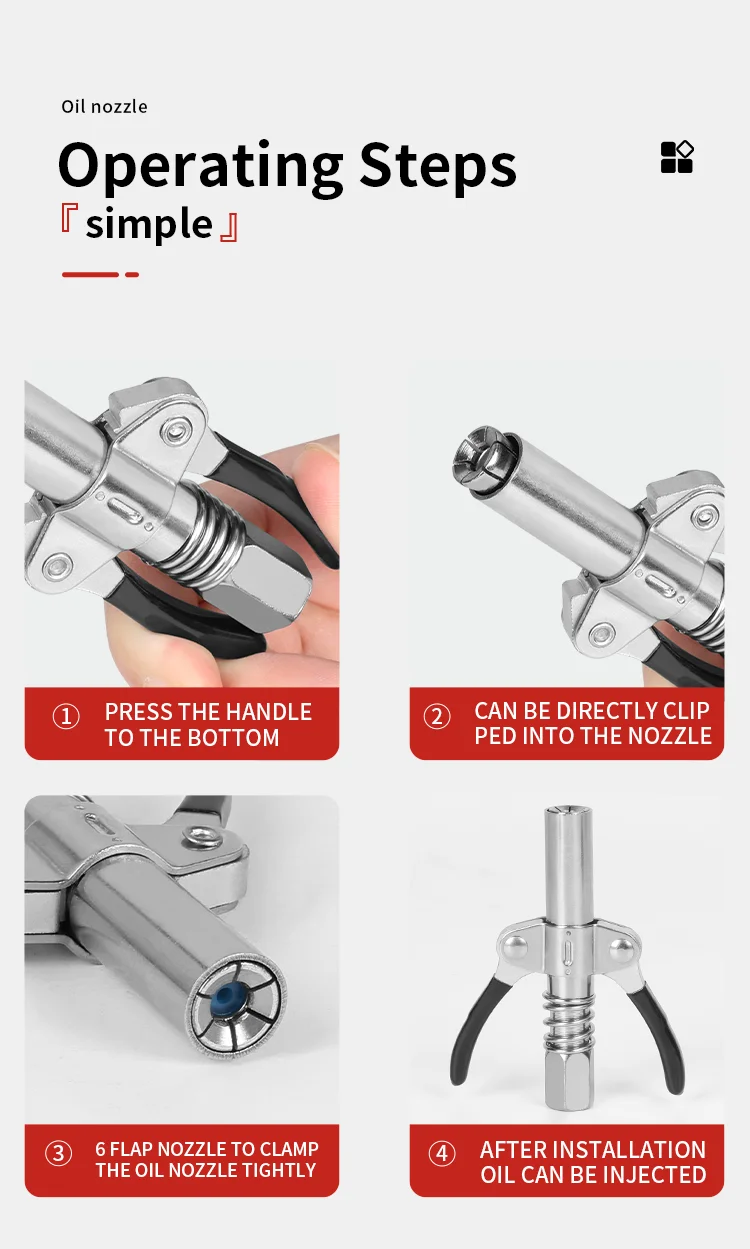 Oil nozzle

Operating Steps

『simple』

① PRESS THE HANDLE TO THE BOTTOM

② CAN BE DIRECTLY CLIP PED INTO THE NOZZLE

③ 6 FLAP NOZZLE TO CLAMP THE OIL NOZZLE TIGHTLY

④ AFTER INSTALLATION OIL CAN BE INJECTED