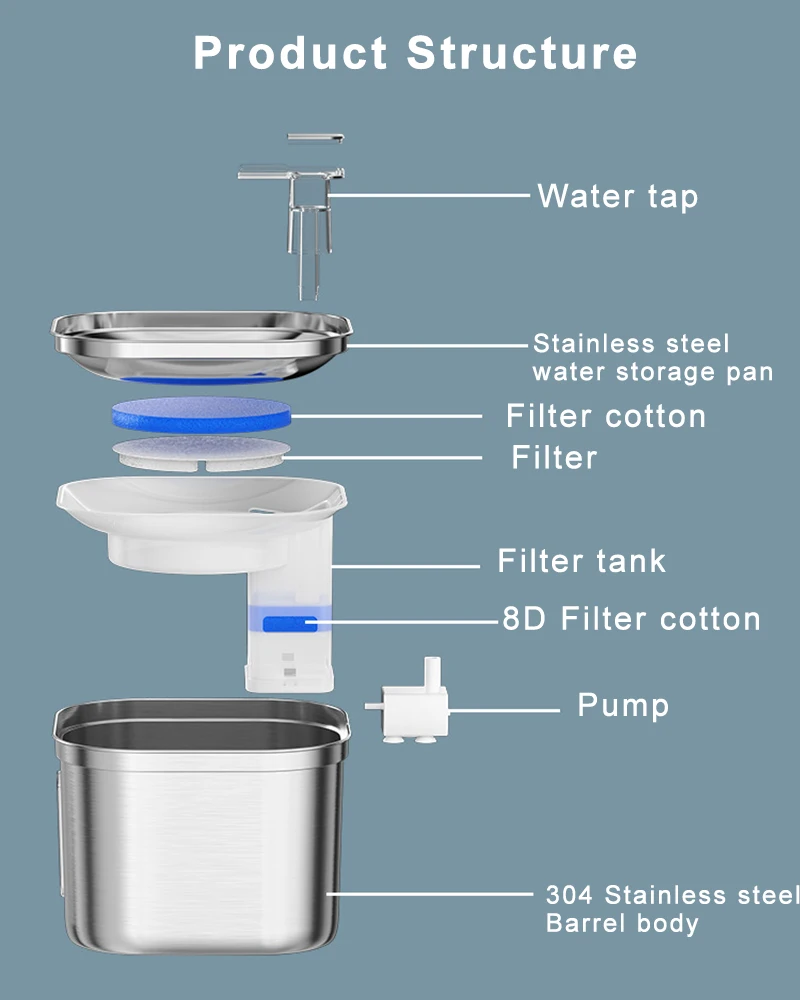 Product Structure

Water tap

Stainless steel water storage pan

Filter cotton

Filter

Filter tank

8D Filter cotton

Pump

304 Stainless steel Barrel body