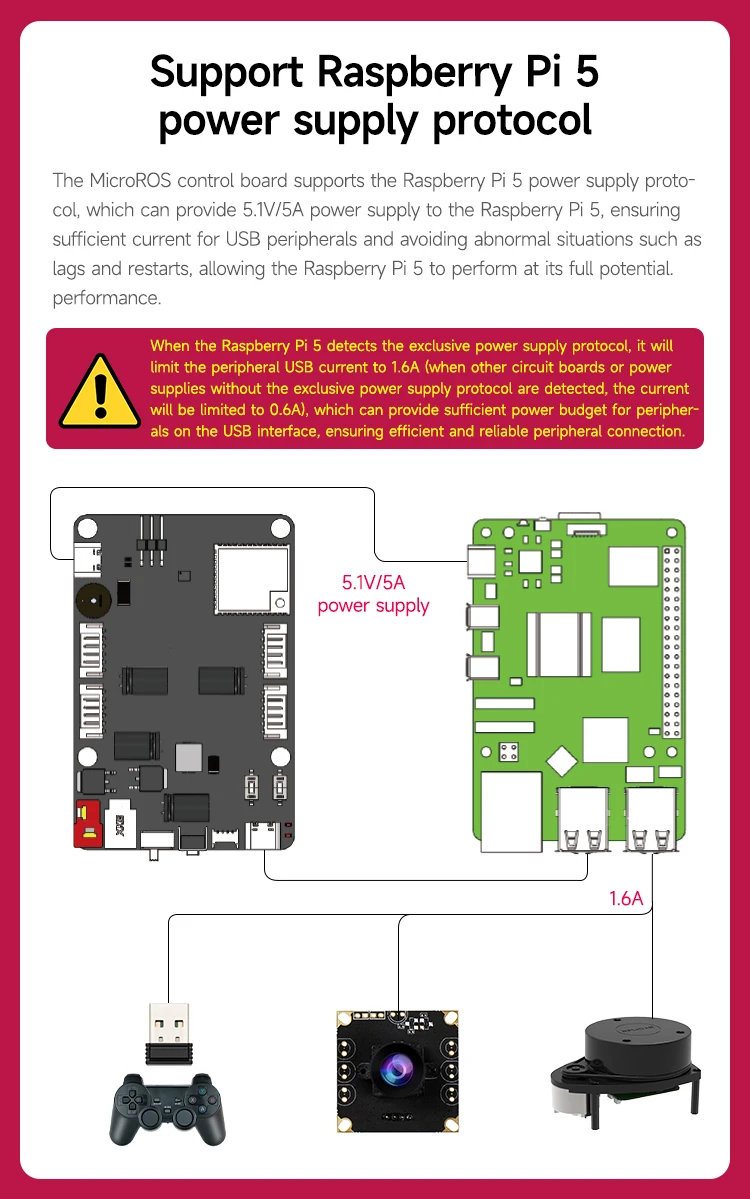 Support Raspberry Pi 5 power supply protocol

The MicroROS control board supports the Raspberry Pi 5 power supply protocol, which can provide 5.1V/5A power supply to the Raspberry Pi 5, ensuring sufficient current for USB peripherals and avoiding abnormal situations such as lags and restarts, allowing the Raspberry Pi 5 to perform at its full potential. performance.

When the Raspberry Pi 5 detects the exclusive power supply protocol, it will limit the peripheral USB current to 1.6A (when other circuit boards or power supplies without the exclusive power supply protocol are detected, the current will be limited to 0.6A), which can provide sufficient power budget for peripherals on the USB interface, ensuring efficient and reliable peripheral connection.

5.1V/5A
power supply

1.6A