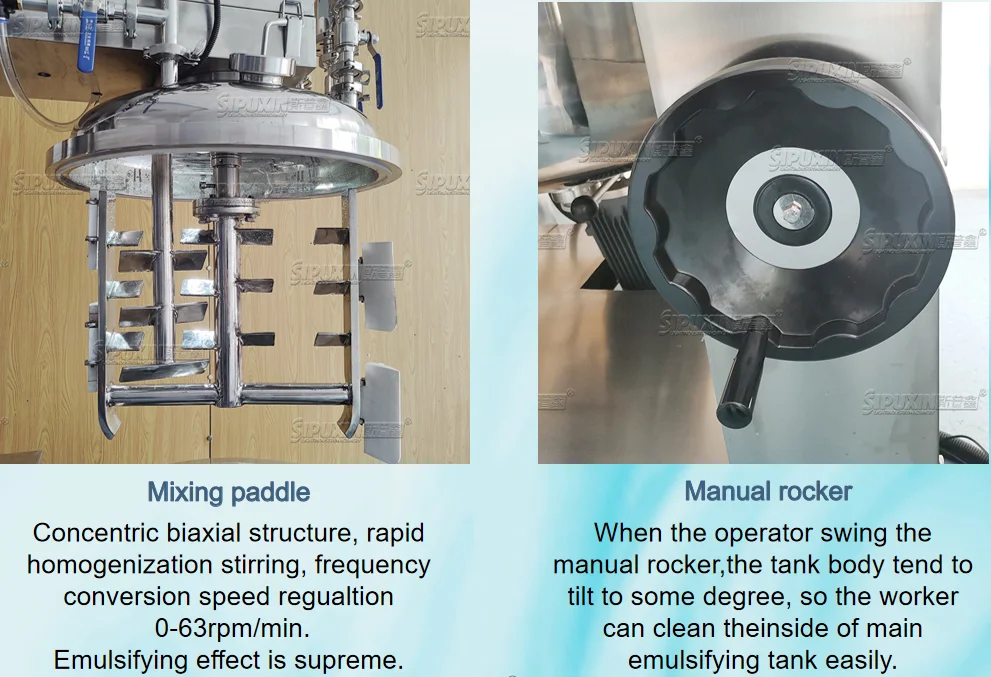 SIPUXIN

Mixing paddle

Concentric biaxial structure, rapid homogenization stirring, frequency conversion speed regualtion 0-63rpm/min.
Emulsifying effect is supreme.

Manual rocker

When the operator swing the manual rocker,the tank body tend to tilt to some degree, so the worker can clean theinside of main emulsifying tank easily.