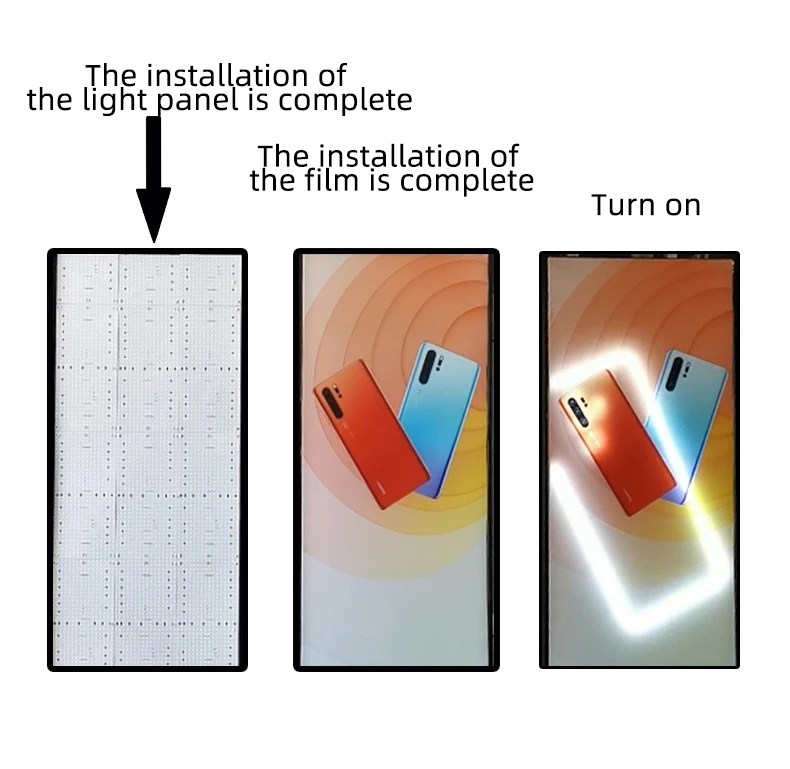 The installation of the light panel is complete

The installation of the film is complete

Turn on