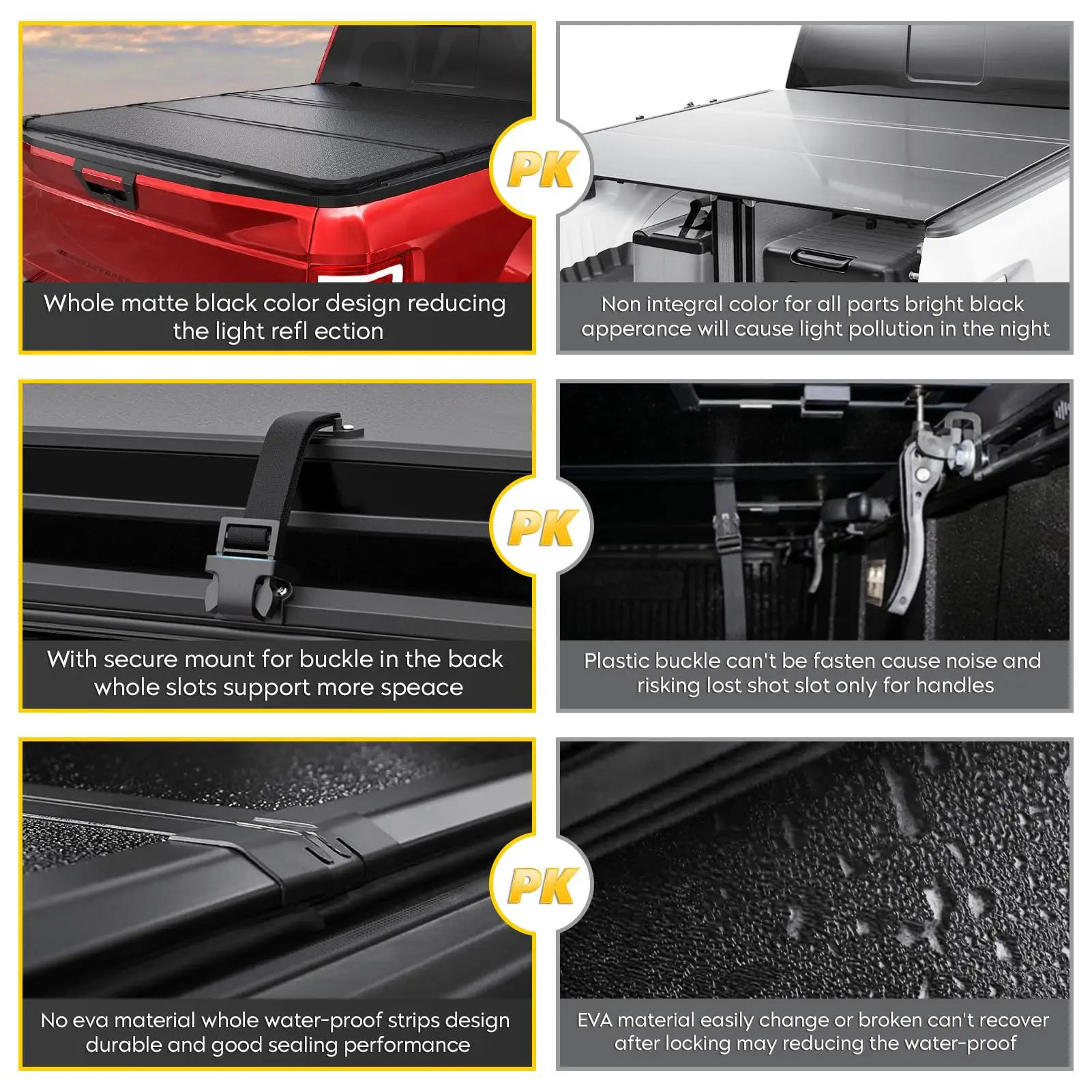 Whole matte black color design reducing the light refl ection

PK

Non integral color for all parts bright black apperance will cause light pollution in the night

With secure mount for buckle in the back whole slots support more speace

PK

Plastic buckle can't be fasten cause noise and risking lost shot slot only for handles

No eva material whole water-proof strips design durable and good sealing performance

PK

EVA material easily change or broken can't recover after locking may reducing the water-proof