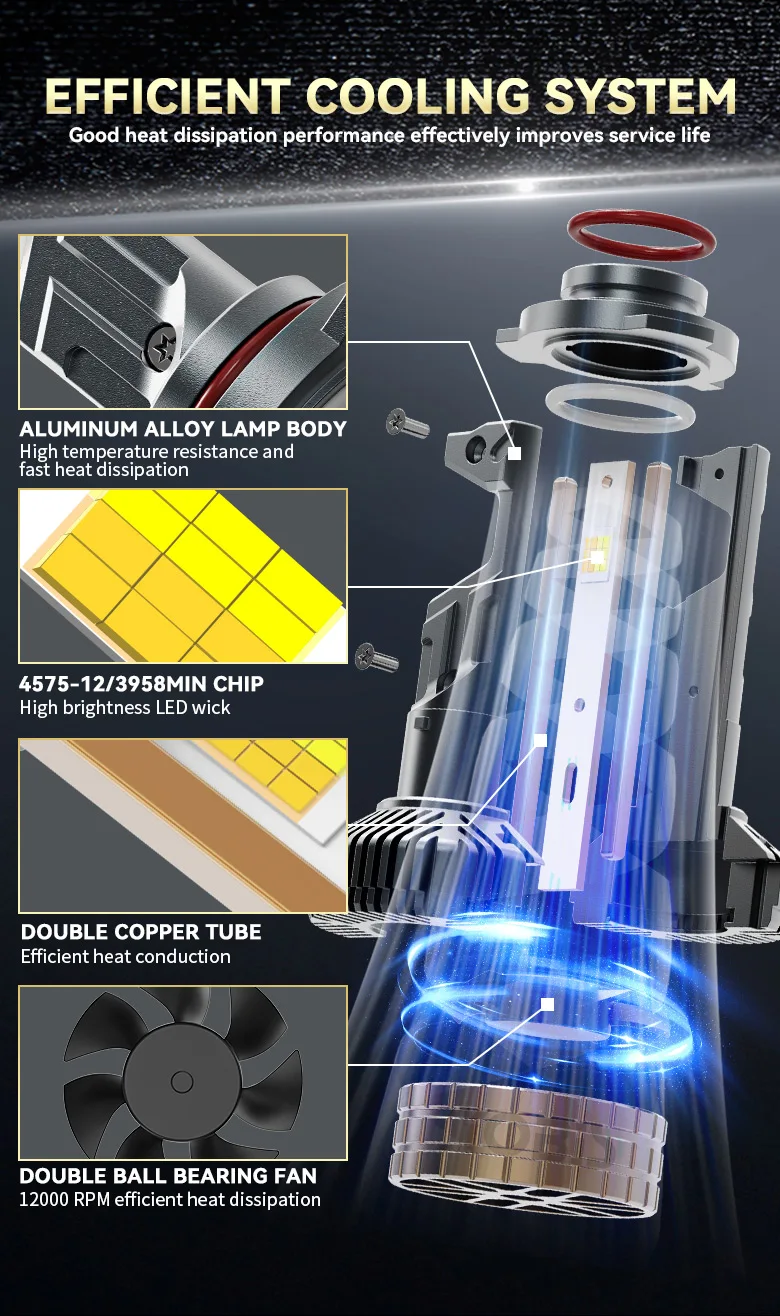 EFFICIENT COOLING SYSTEM
Good heat dissipation performance effectively improves service life

ALUMINUM ALLOY LAMP BODY
High temperature resistance and fast heat dissipation

4575-12/3958MIN CHIP
High brightness LED wick

DOUBLE COPPER TUBE
Efficient heat conduction

DOUBLE BALL BEARING FAN
12000 RPM efficient heat dissipation