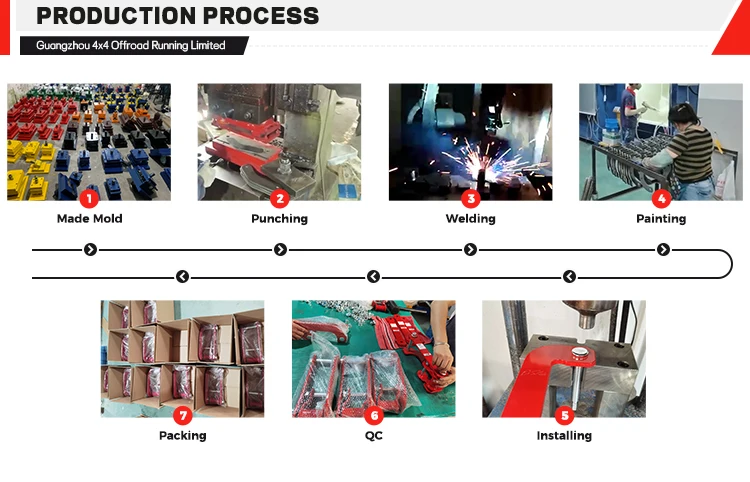 PRODUCTION PROCESS

Guangzhou 4x4 Offroad Running Limited

1
Made Mold

2
Punching

3
Welding

4
Painting

7
Packing

6
QC

5
Installing